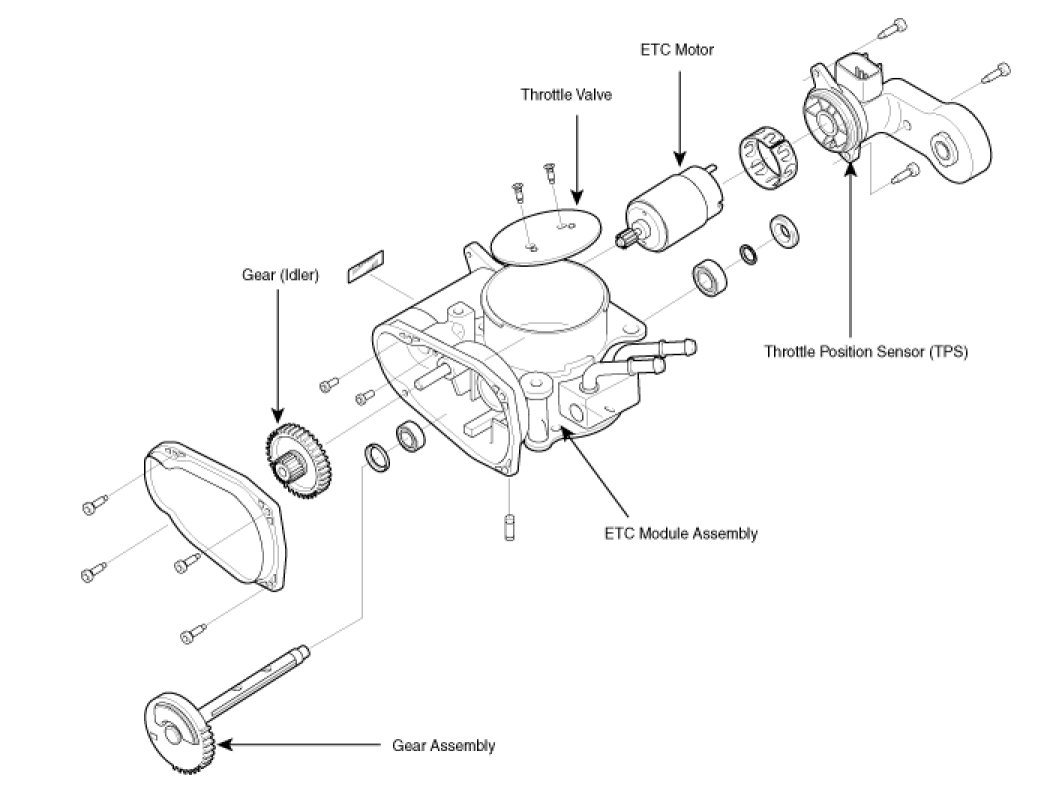 ETC Motor

Throttle Valve

Gear (Idler)

Throttle Position Sensor (TPS)

ETC Module Assembly

Gear Assembly