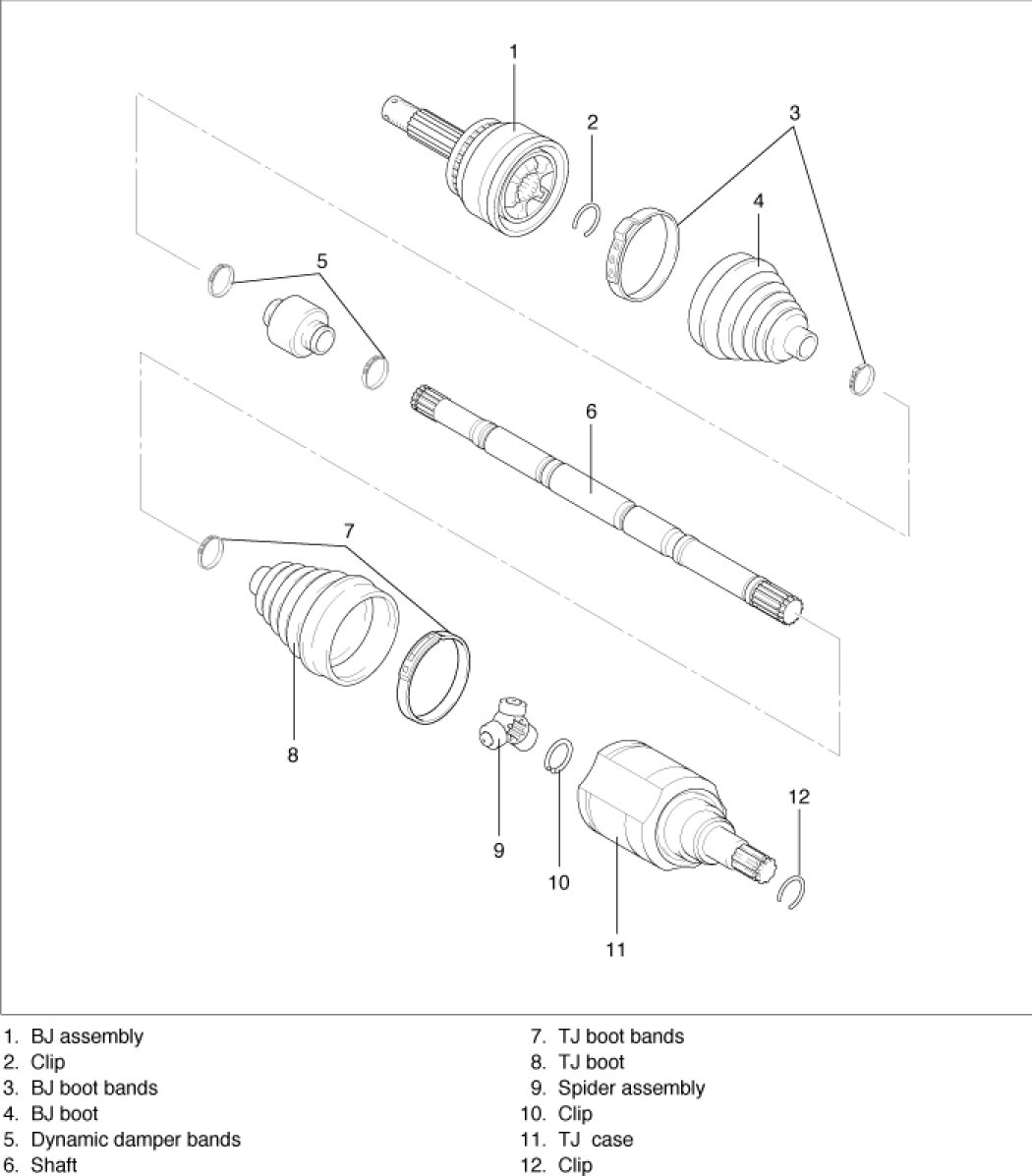 1
2
3
4
5
6
7
8
9
10
11
12

1. BJ assembly
2. Clip
3. BJ boot bands
4. BJ boot
5. Dynamic damper bands
6. Shaft

7. TJ boot bands
8. TJ boot
9. Spider assembly
10. Clip
11. TJ case
12. Clip