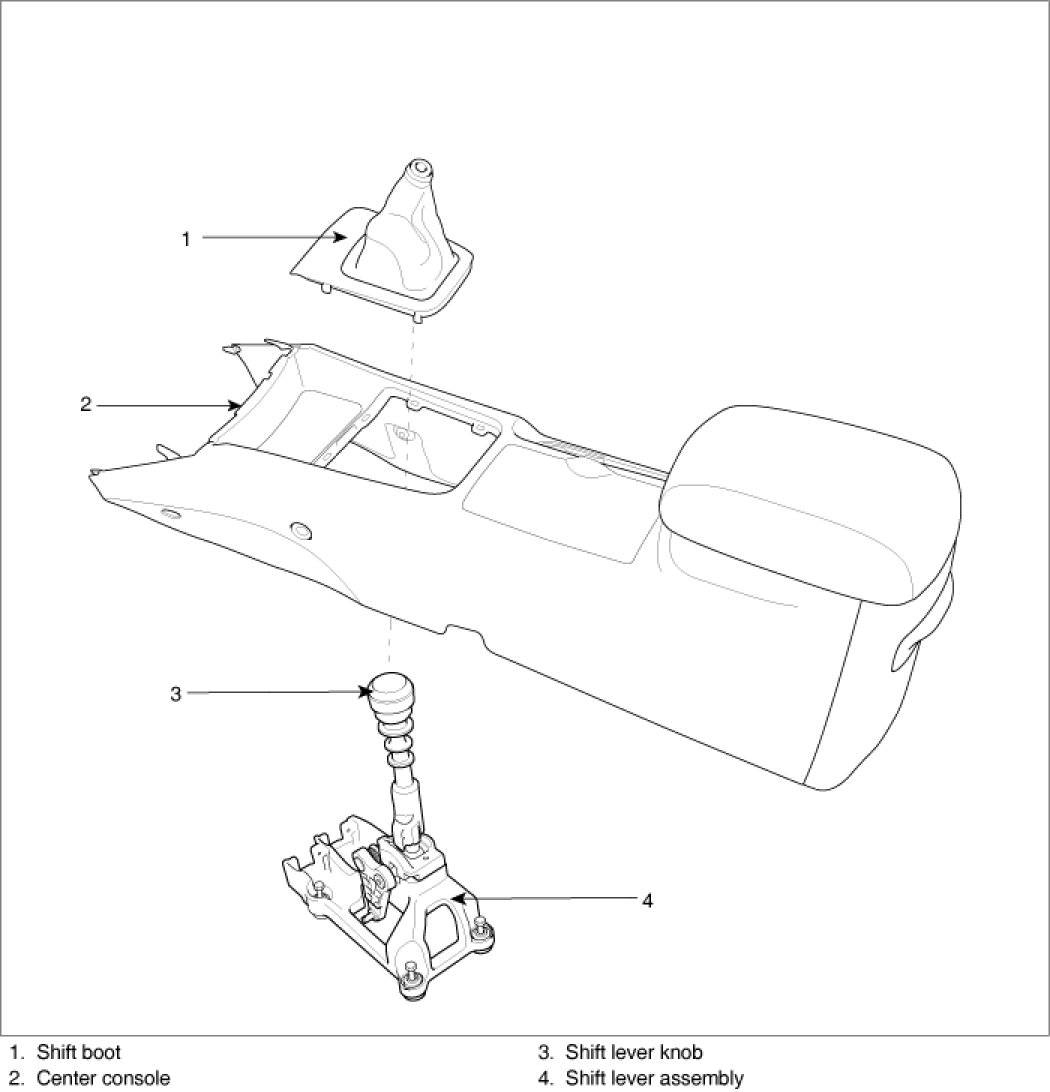 1

2

3

4

1. Shift boot
2. Center console

3. Shift lever knob
4. Shift lever assembly