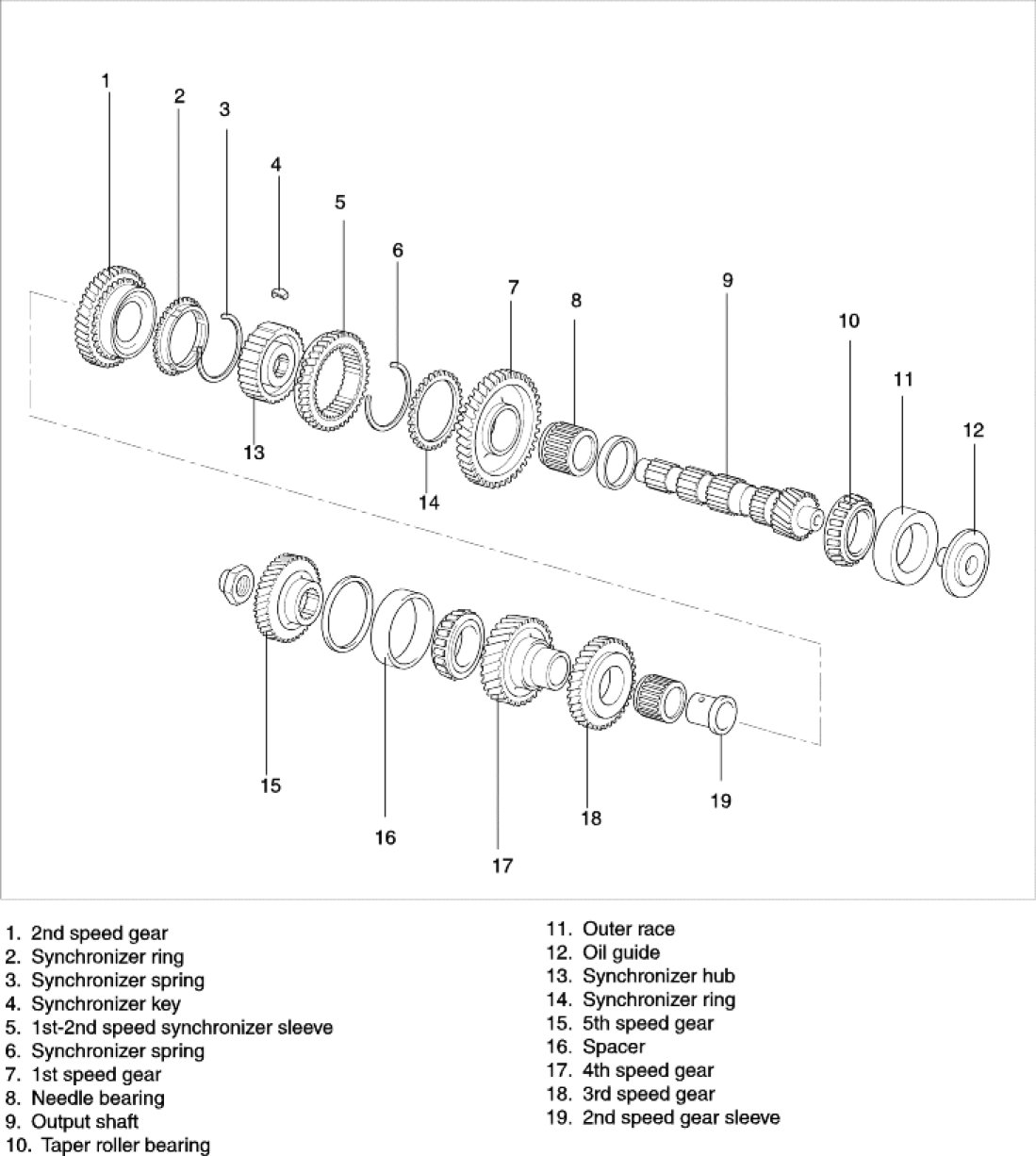 1
2
3
4
5
6
7
8
9
10
11
12
13
14
15
16
17
18
19

1. 2nd speed gear
2. Synchronizer ring
3. Synchronizer spring
4. Synchronizer key
5. 1st-2nd speed synchronizer sleeve
6. Synchronizer spring
7. 1st speed gear
8. Needle bearing
9. Output shaft
10. Taper roller bearing

11. Outer race
12. Oil guide
13. Synchronizer hub
14. Synchronizer ring
15. 5th speed gear
16. Spacer
17. 4th speed gear
18. 3rd speed gear
19. 2nd speed gear sleeve