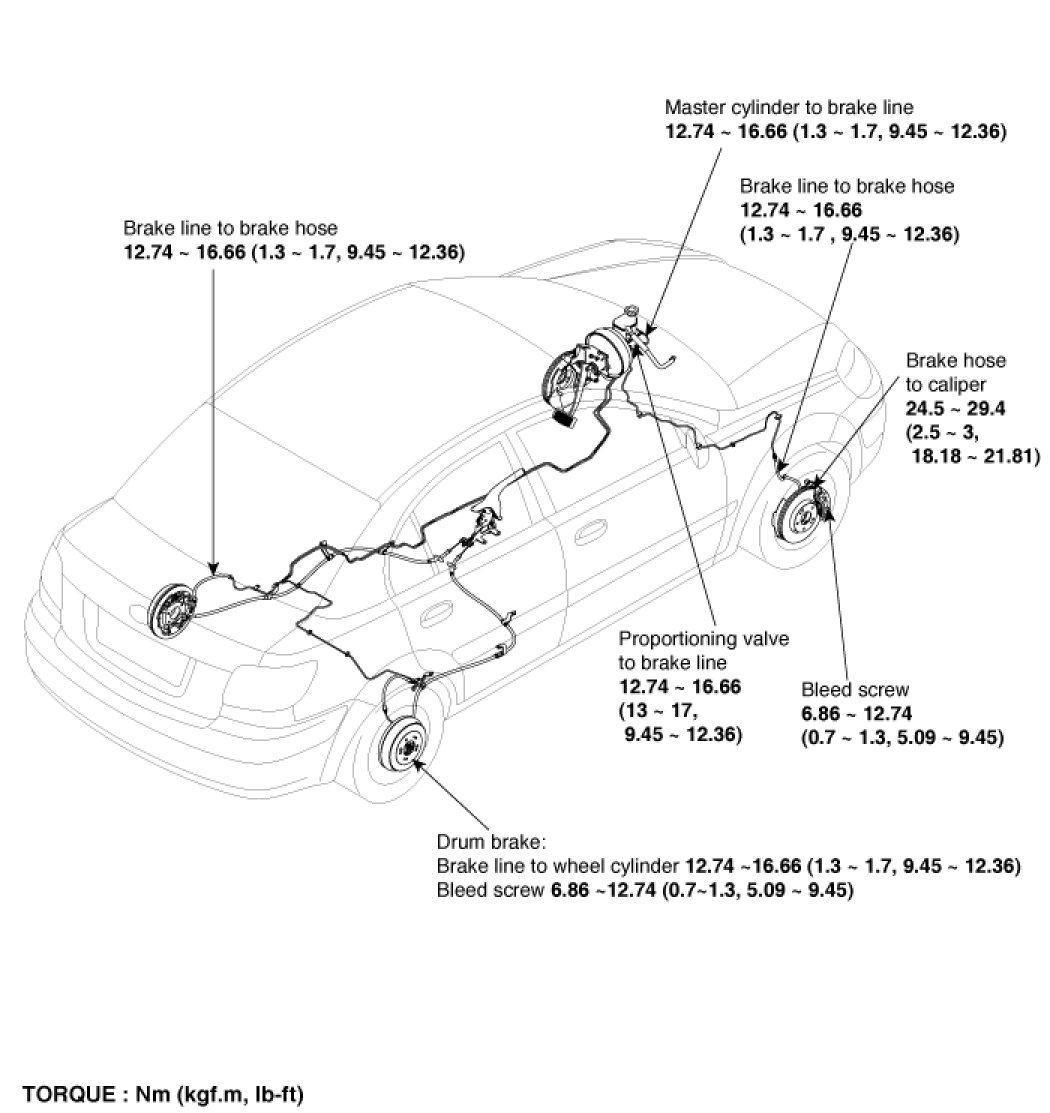 Master cylinder to brake line
12.74 ~ 16.66 (1.3 ~ 1.7, 9.45 ~ 12.36)

Brake line to brake hose
12.74 ~ 16.66
(1.3 ~ 1.7 , 9.45 ~ 12.36)

Brake line to brake hose
12.74 ~ 16.66 (1.3 ~ 1.7, 9.45 ~ 12.36)

Brake hose to caliper
24.5 ~ 29.4
(2.5 ~ 3,
18.18 ~ 21.81)

Proportioning valve to brake line
12.74 ~ 16.66
(13 ~ 17,
9.45 ~ 12.36)

Bleed screw
6.86 ~ 12.74
(0.7 ~ 1.3, 5.09 ~ 9.45)

Drum brake:
Brake line to wheel cylinder 12.74 ~16.66 (1.3 ~ 1.7, 9.45 ~ 12.36)
Bleed screw 6.86 ~12.74 (0.7~1.3, 5.09 ~ 9.45)

TORQUE : Nm (kgf.m, lb-ft)