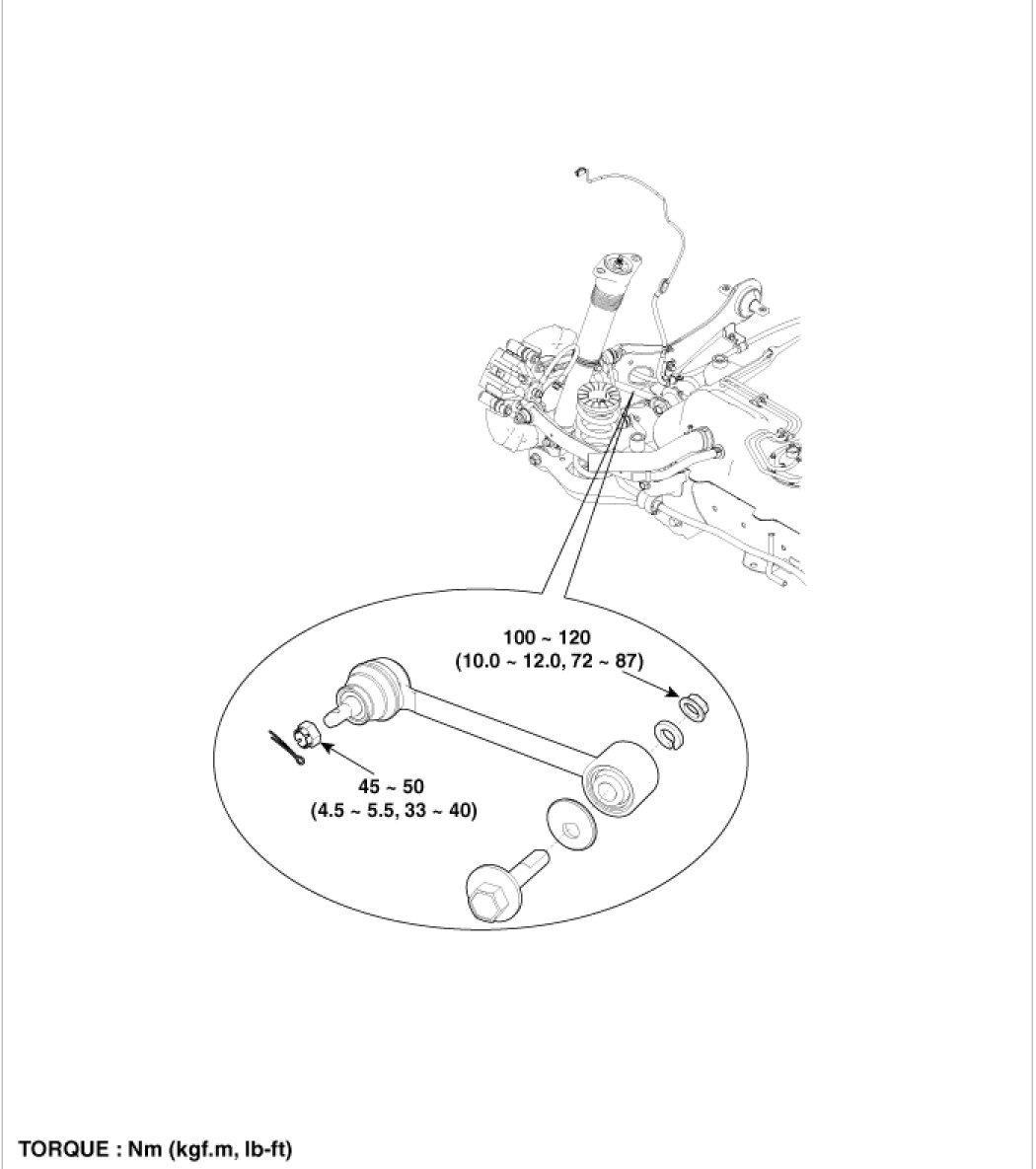 100 ~ 120
(10.0 ~ 12.0, 72 ~ 87)

45 ~ 50
(4.5 ~ 5.5, 33 ~ 40)

TORQUE : Nm (kgf.m, lb-ft)