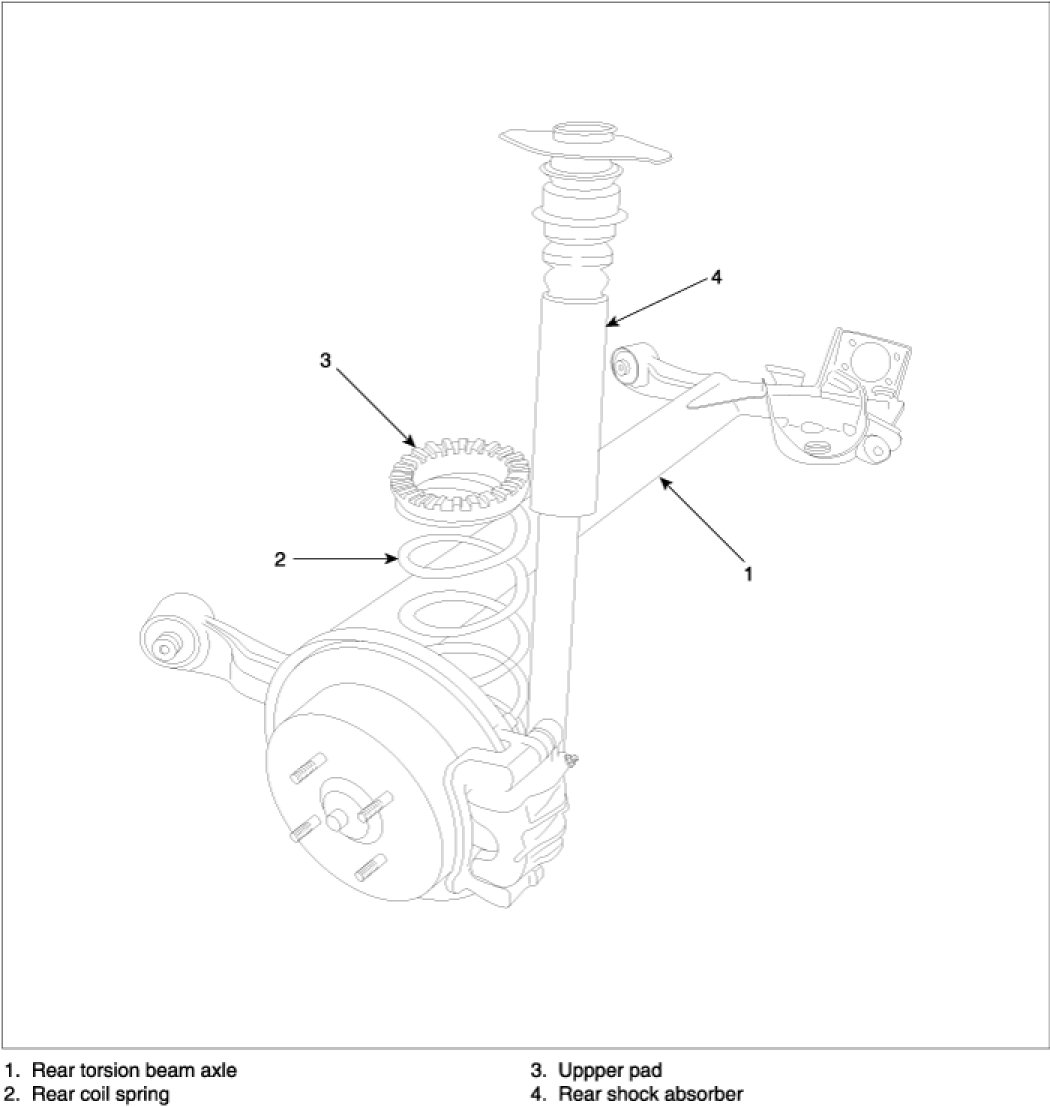 4

3

2

1

1. Rear torsion beam axle
2. Rear coil spring

3. Uppper pad
4. Rear shock absorber