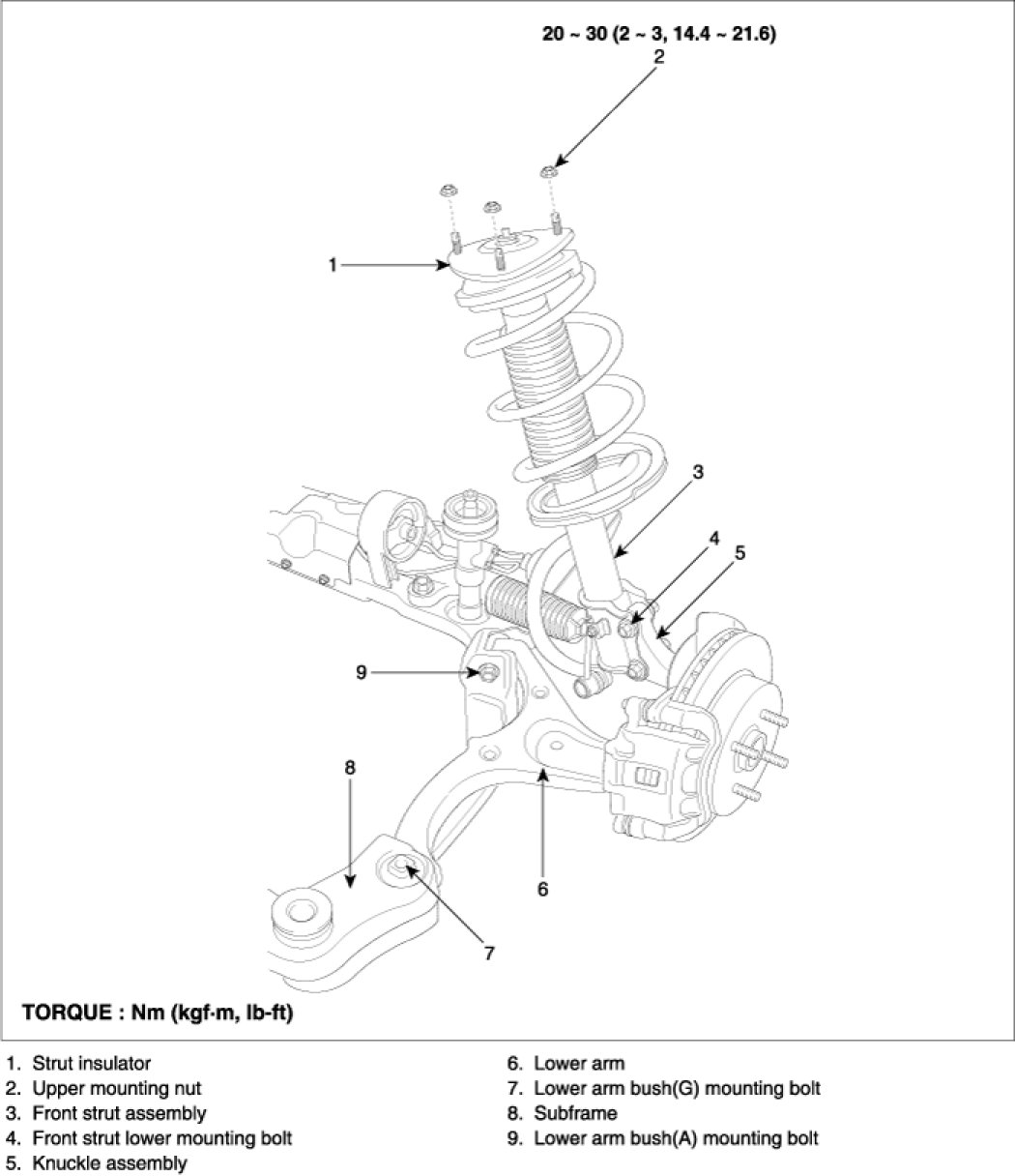 20 ~ 30 (2 ~ 3, 14.4 ~ 21.6)
2
1
3
4
5
9
8
6
7
TORQUE : Nm (kgf·m, lb-ft)

1. Strut insulator
2. Upper mounting nut
3. Front strut assembly
4. Front strut lower mounting bolt
5. Knuckle assembly

6. Lower arm
7. Lower arm bush(G) mounting bolt
8. Subframe
9. Lower arm bush(A) mounting bolt