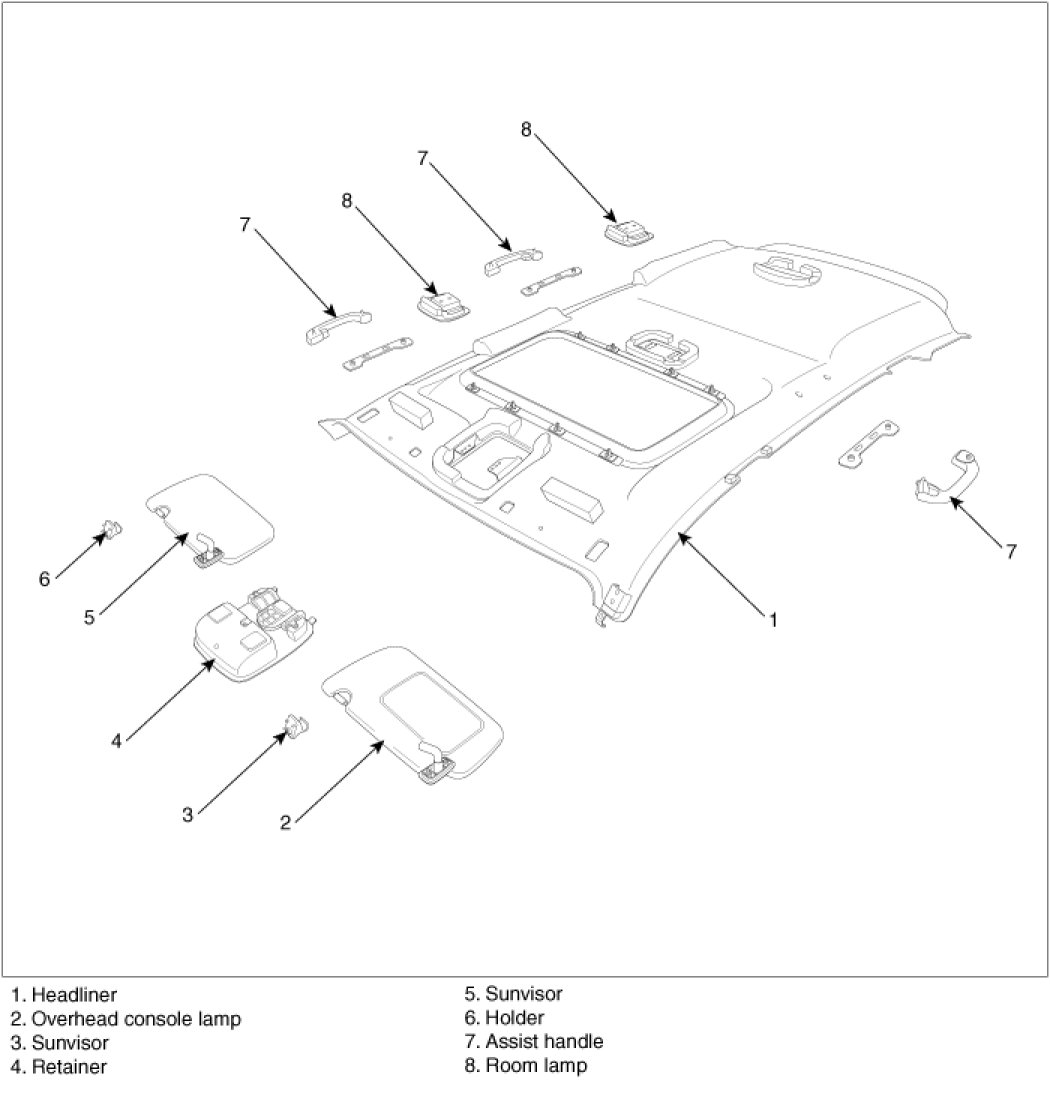 8
7
8
7
7
6
5
1
4
3
2

1. Headliner
2. Overhead console lamp
3. Sunvisor
4. Retainer

5. Sunvisor
6. Holder
7. Assist handle
8. Room lamp