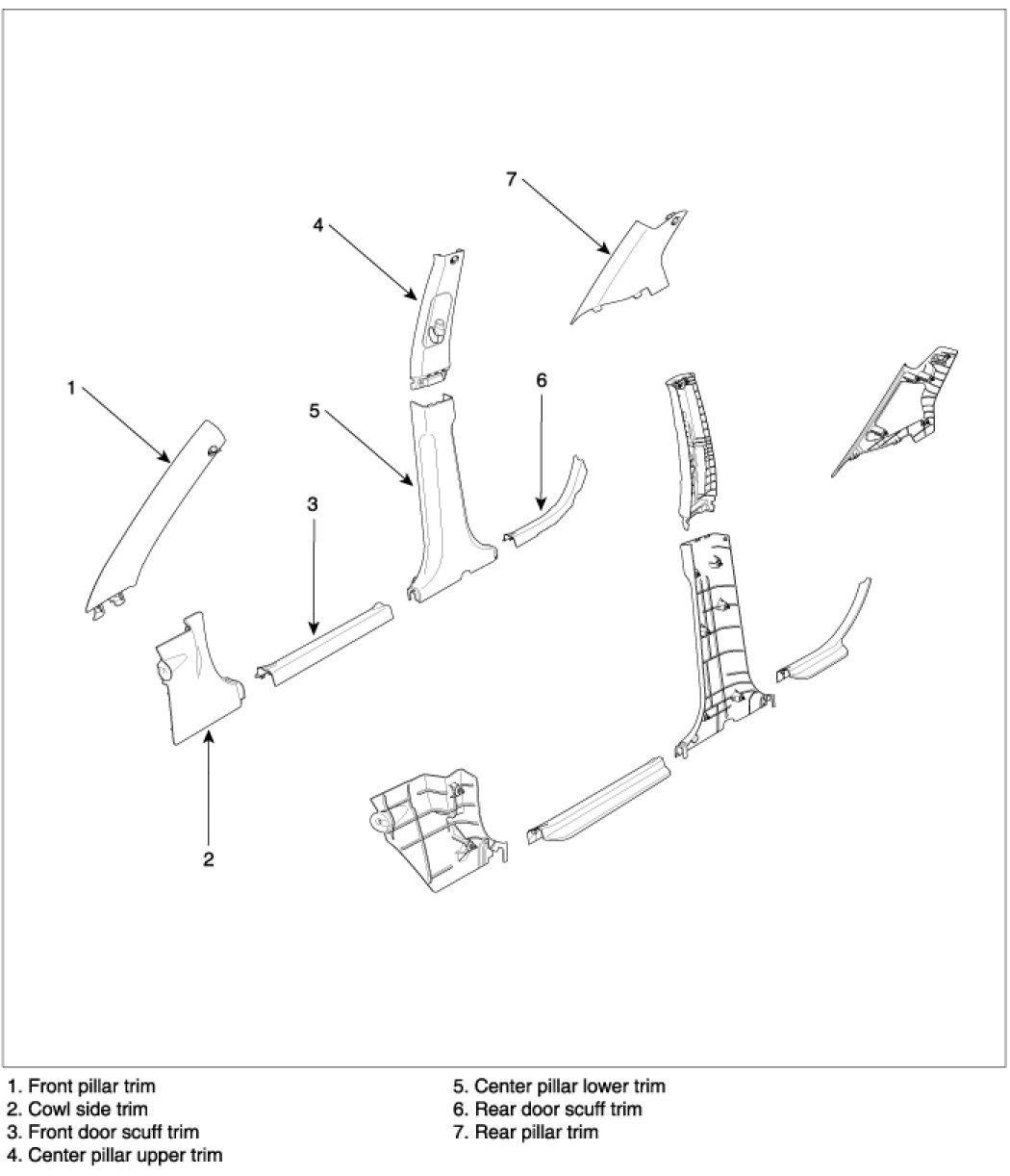 7
4
1
6
5
3
2

1. Front pillar trim
2. Cowl side trim
3. Front door scuff trim
4. Center pillar upper trim

5. Center pillar lower trim
6. Rear door scuff trim
7. Rear pillar trim