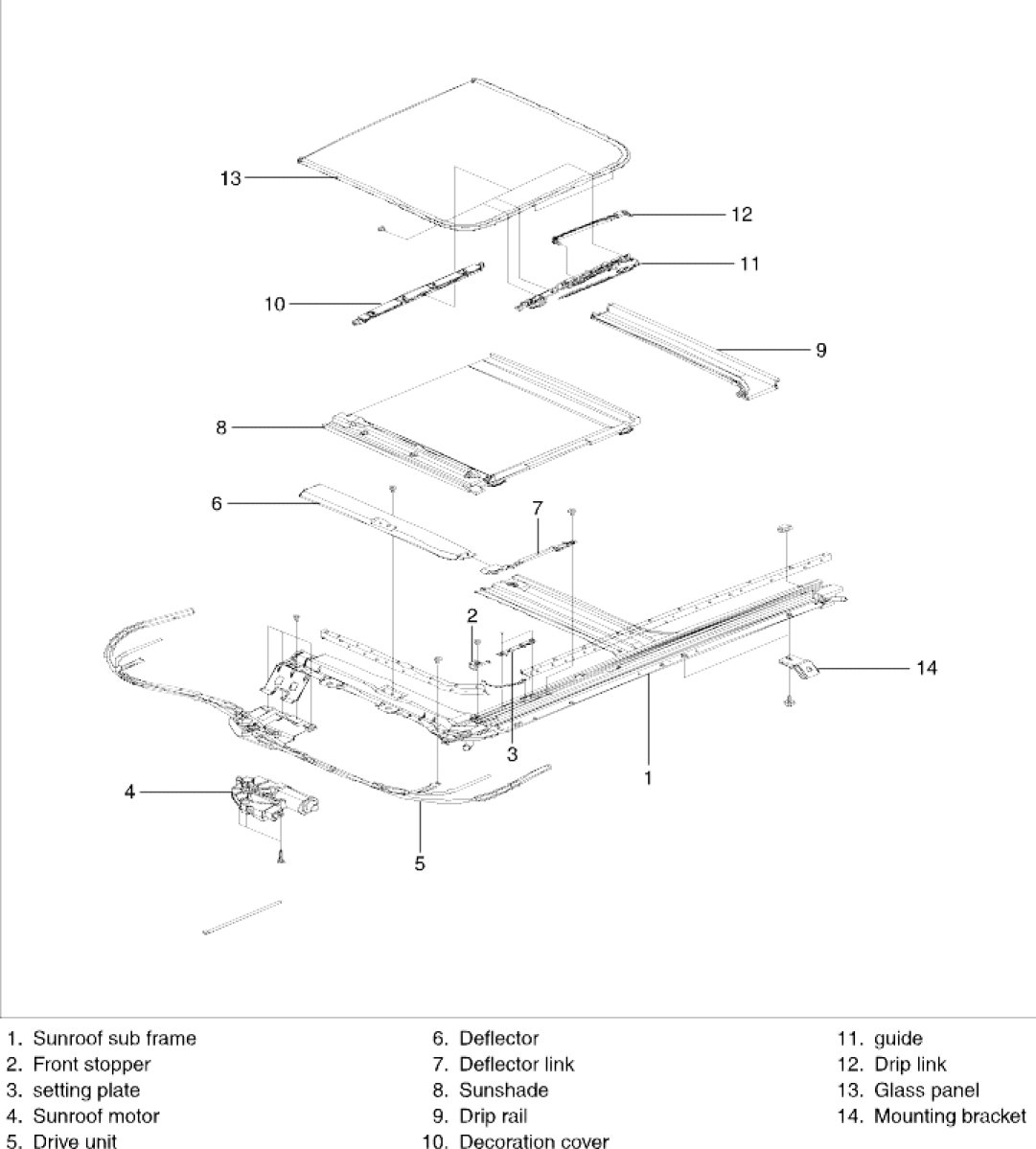 13
12
11
10
9
8
6
7
2
14
3
1
4
5

1. Sunroof sub frame
2. Front stopper
3. setting plate
4. Sunroof motor
5. Drive unit

6. Deflector
7. Deflector link
8. Sunshade
9. Drip rail
10. Decoration cover

11. guide
12. Drip link
13. Glass panel
14. Mounting bracket