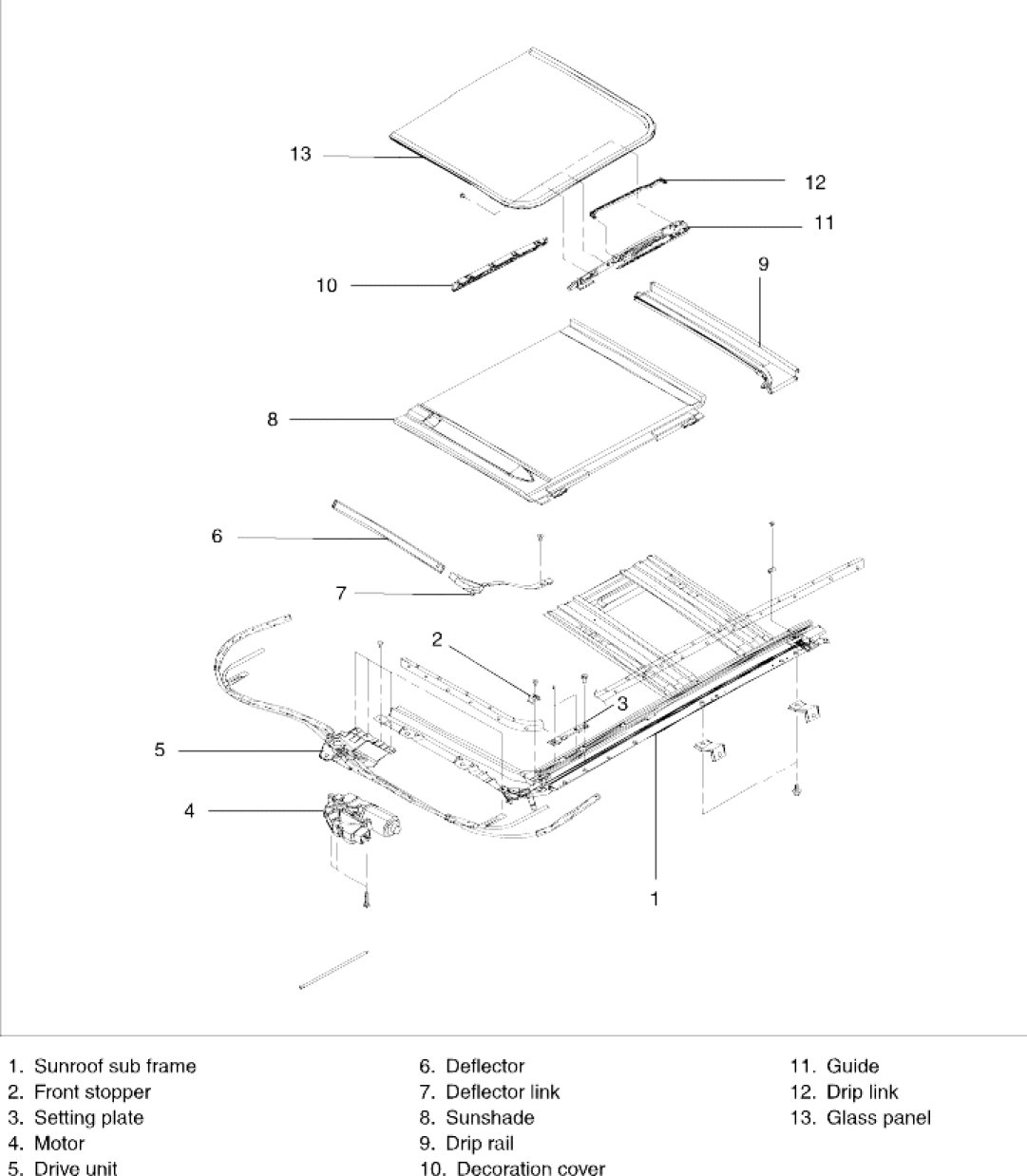 13
12
11
10
9
8
6
7
2
3
5
4
1

1. Sunroof sub frame
2. Front stopper
3. Setting plate
4. Motor
5. Drive unit

6. Deflector
7. Deflector link
8. Sunshade
9. Drip rail
10. Decoration cover

11. Guide
12. Drip link
13. Glass panel