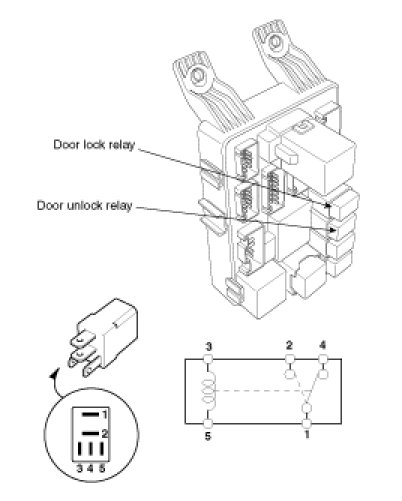 Door lock relay

Door unlock relay

1
2
3 4 5

3
2
4
5
1