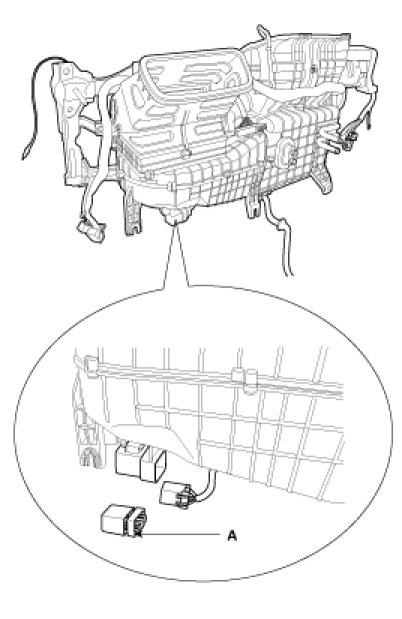 A