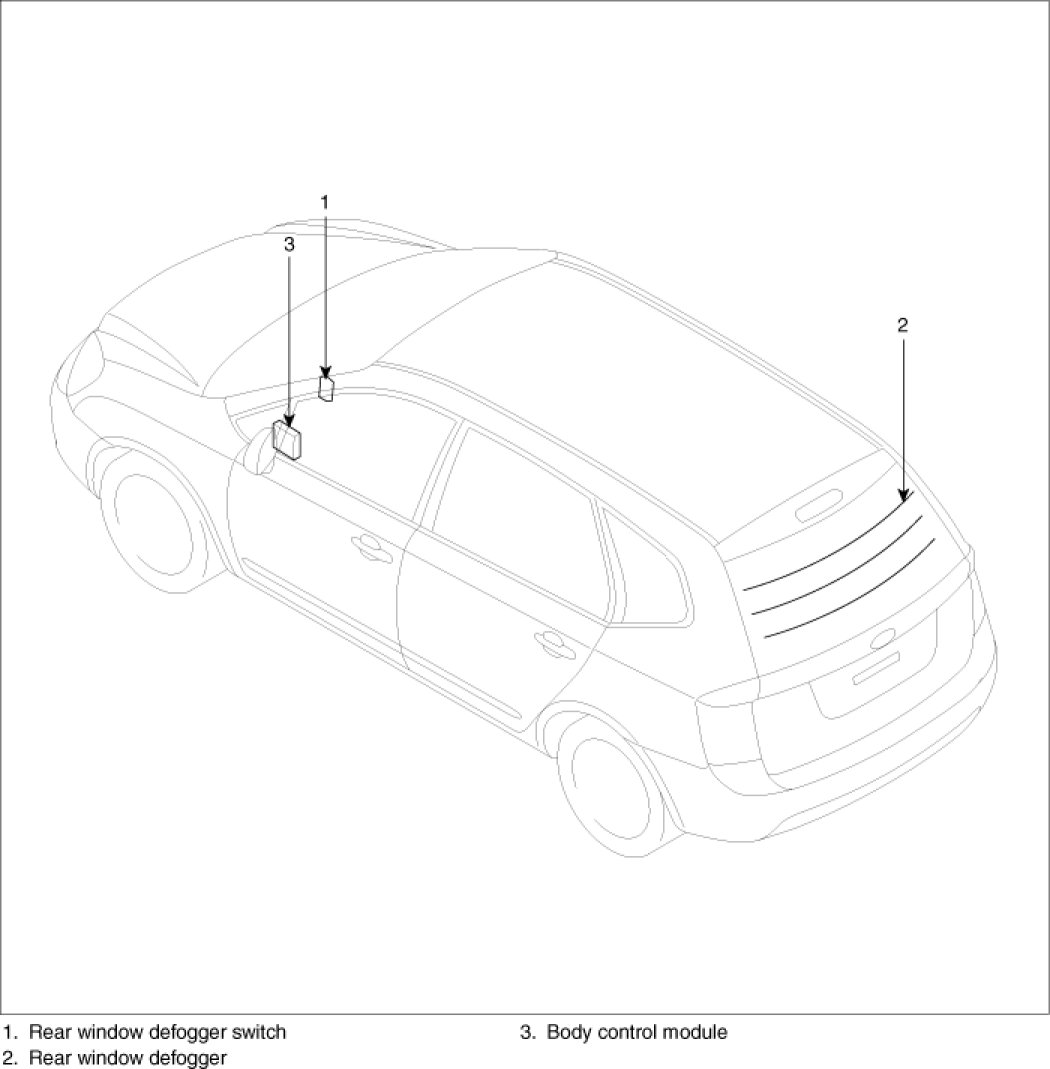 1

3

2

1. Rear window defogger switch
2. Rear window defogger

3. Body control module