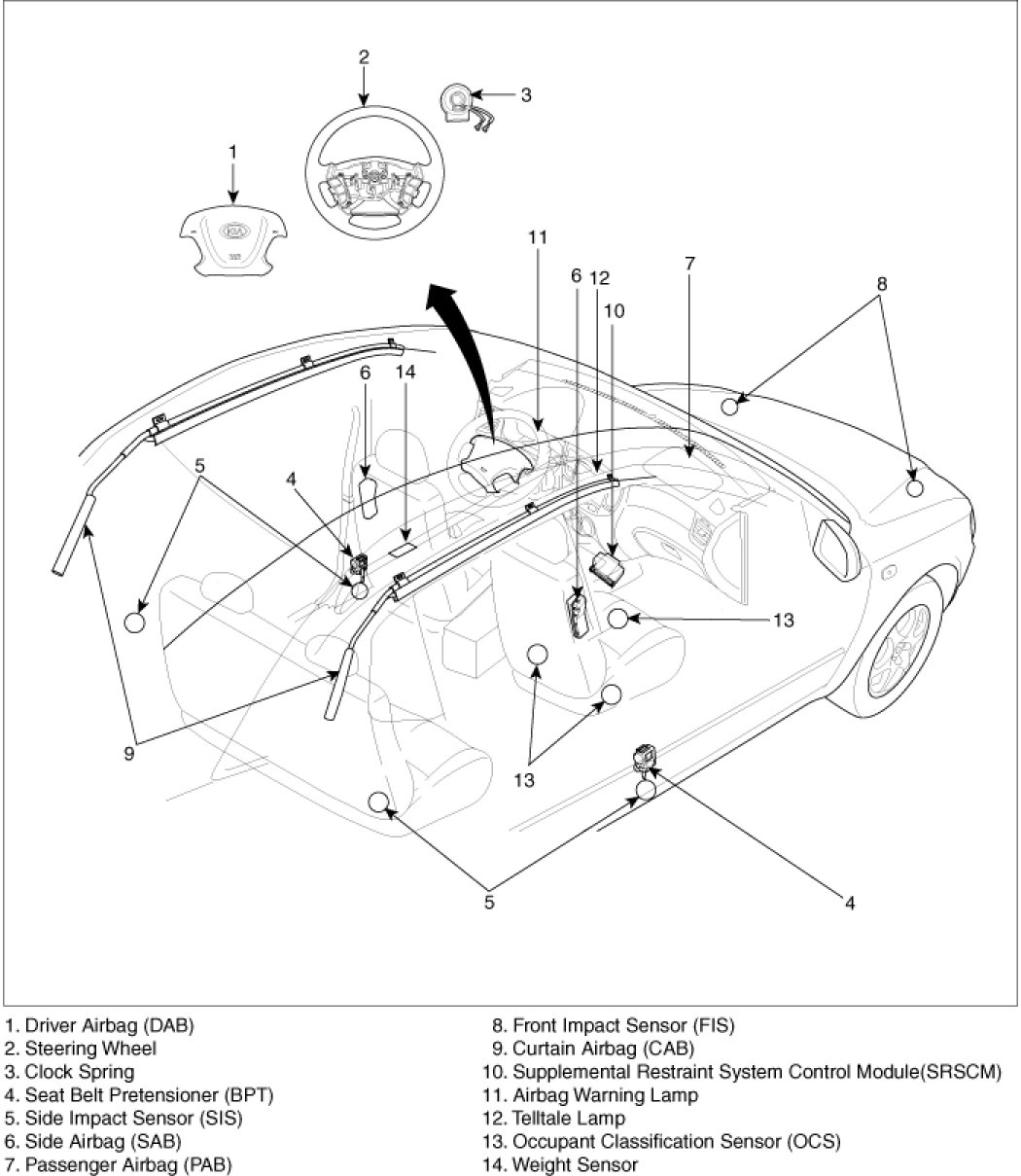 2
3
1
11
6 12
7
10
8
6
14
5
4
13
9
13
5
4

1. Driver Airbag (DAB)
2. Steering Wheel
3. Clock Spring
4. Seat Belt Pretensioner (BPT)
5. Side Impact Sensor (SIS)
6. Side Airbag (SAB)
7. Passenger Airbag (PAB)

8. Front Impact Sensor (FIS)
9. Curtain Airbag (CAB)
10. Supplemental Restraint System Control Module(SRSCM)
11. Airbag Warning Lamp
12. Telltale Lamp
13. Occupant Classification Sensor (OCS)
14. Weight Sensor