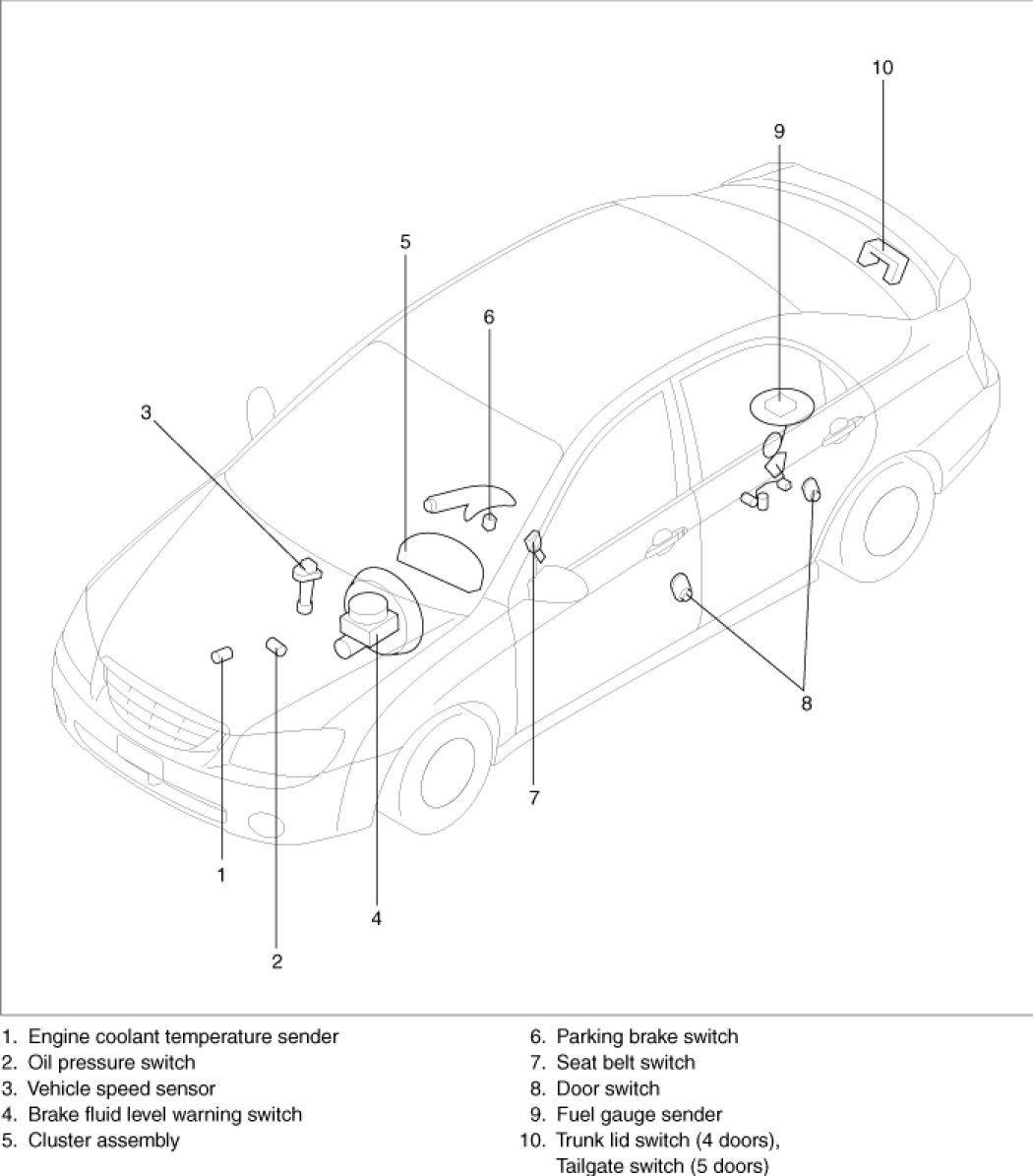 10

9

5

6

3

8

7

1

4

2

1. Engine coolant temperature sender
2. Oil pressure switch
3. Vehicle speed sensor
4. Brake fluid level warning switch
5. Cluster assembly

6. Parking brake switch
7. Seat belt switch
8. Door switch
9. Fuel gauge sender
10. Trunk lid switch (4 doors), Tailgate switch (5 doors)