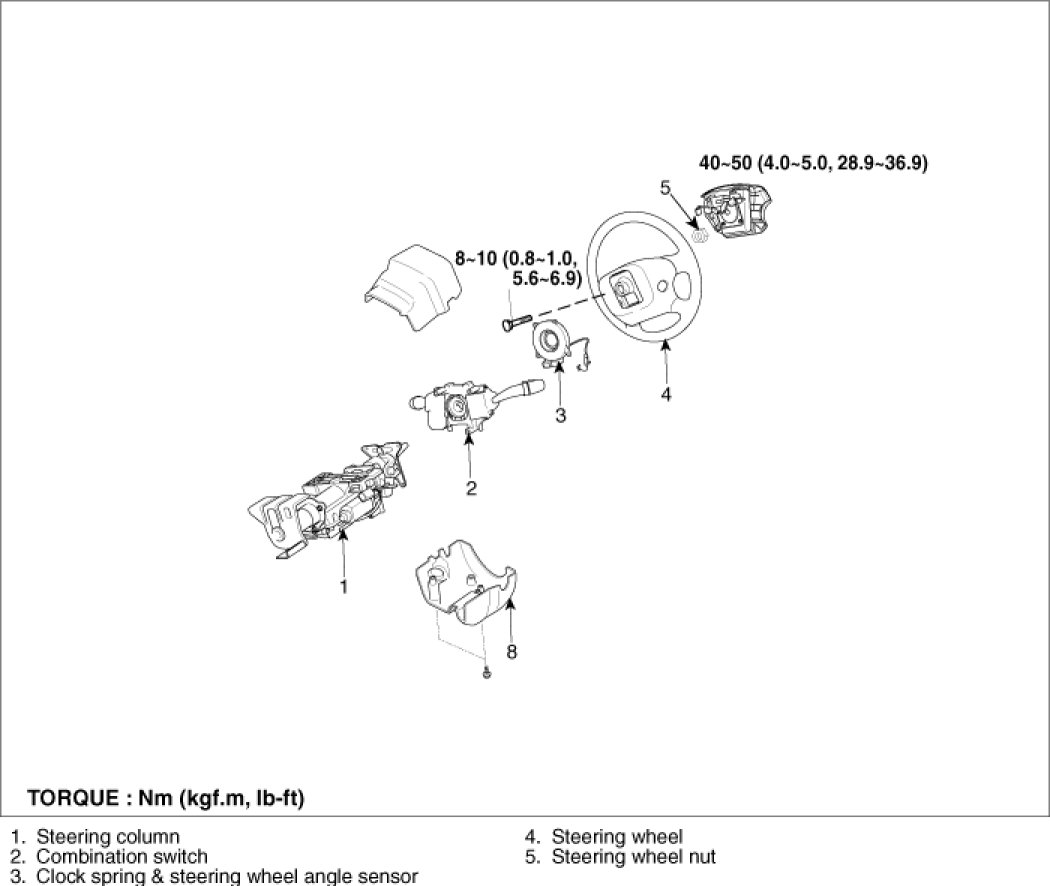 40~50 (4.0~5.0, 28.9~36.9)

5

8~10 (0.8~1.0, 5.6~6.9)

3

4

2

1

8

TORQUE : Nm (kgf.m, lb-ft)

1. Steering column
2. Combination switch
3. Clock spring & steering wheel angle sensor

4. Steering wheel
5. Steering wheel nut