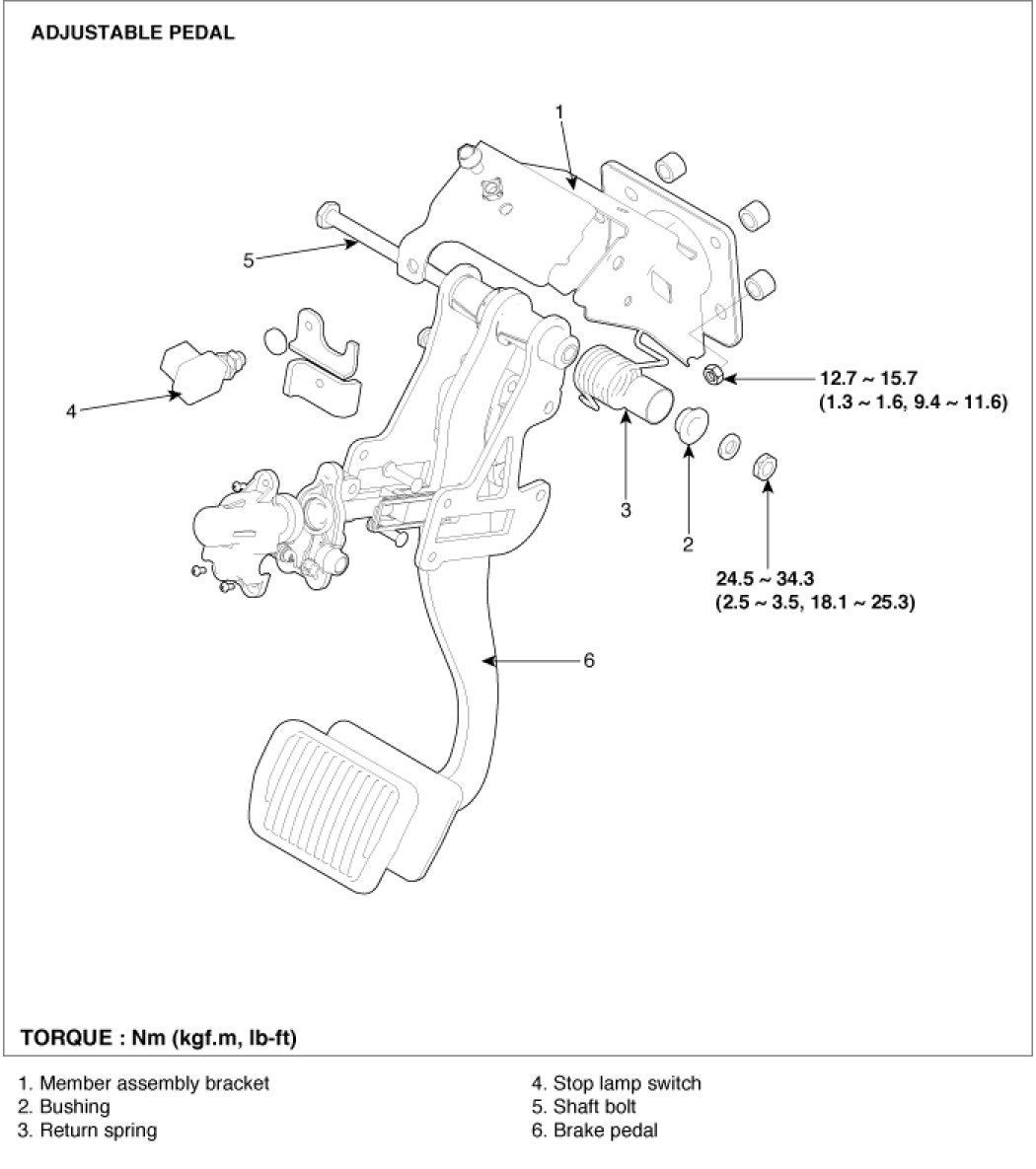 ADJUSTABLE PEDAL

1

5

4

12.7 ~ 15.7
(1.3 ~ 1.6, 9.4 ~ 11.6)

3

2

24.5 ~ 34.3
(2.5 ~ 3.5, 18.1 ~ 25.3)

6

TORQUE : Nm (kgf.m, lb-ft)

1. Member assembly bracket
2. Bushing
3. Return spring

4. Stop lamp switch
5. Shaft bolt
6. Brake pedal