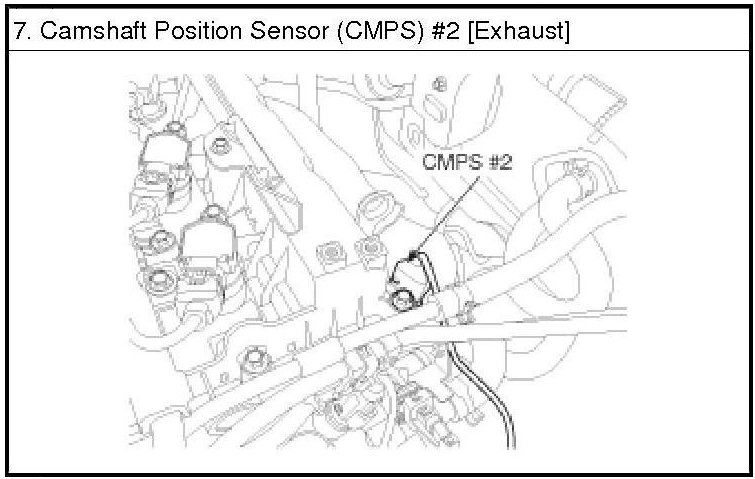 7. Camshaft Position Sensor (CMPS) #2 [Exhaust]

CMPS #2