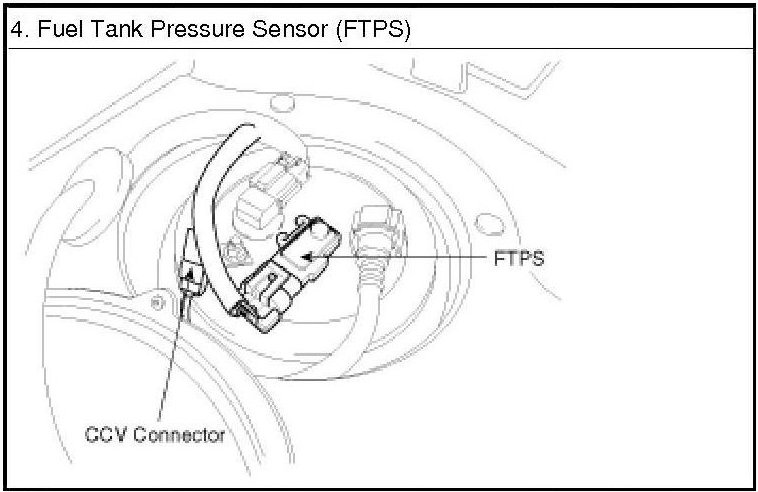 4. Fuel Tank Pressure Sensor (FTPS)

FTPS

CCV Connector