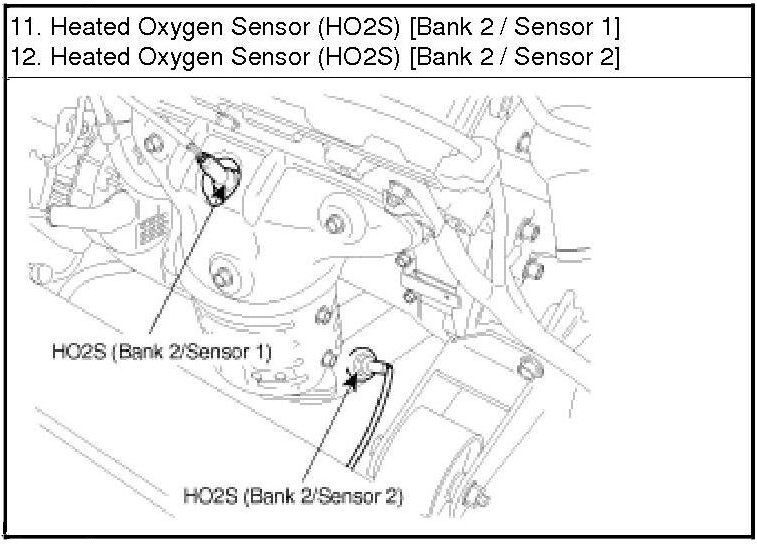 11. Heated Oxygen Sensor (HO2S) [Bank 2 / Sensor 1]
12. Heated Oxygen Sensor (HO2S) [Bank 2 / Sensor 2]

HO2S (Bank 2/Sensor 1)

HO2S (Bank 2/Sensor 2)