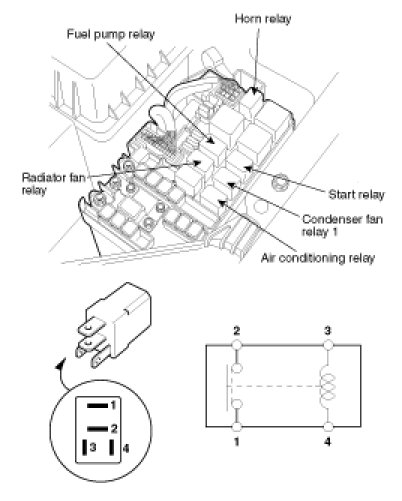 Horn relay

Fuel pump relay

Radiator fan relay

Start relay

Condenser fan relay 1

Air conditioning relay

1
2
3
4

2
3
1
4