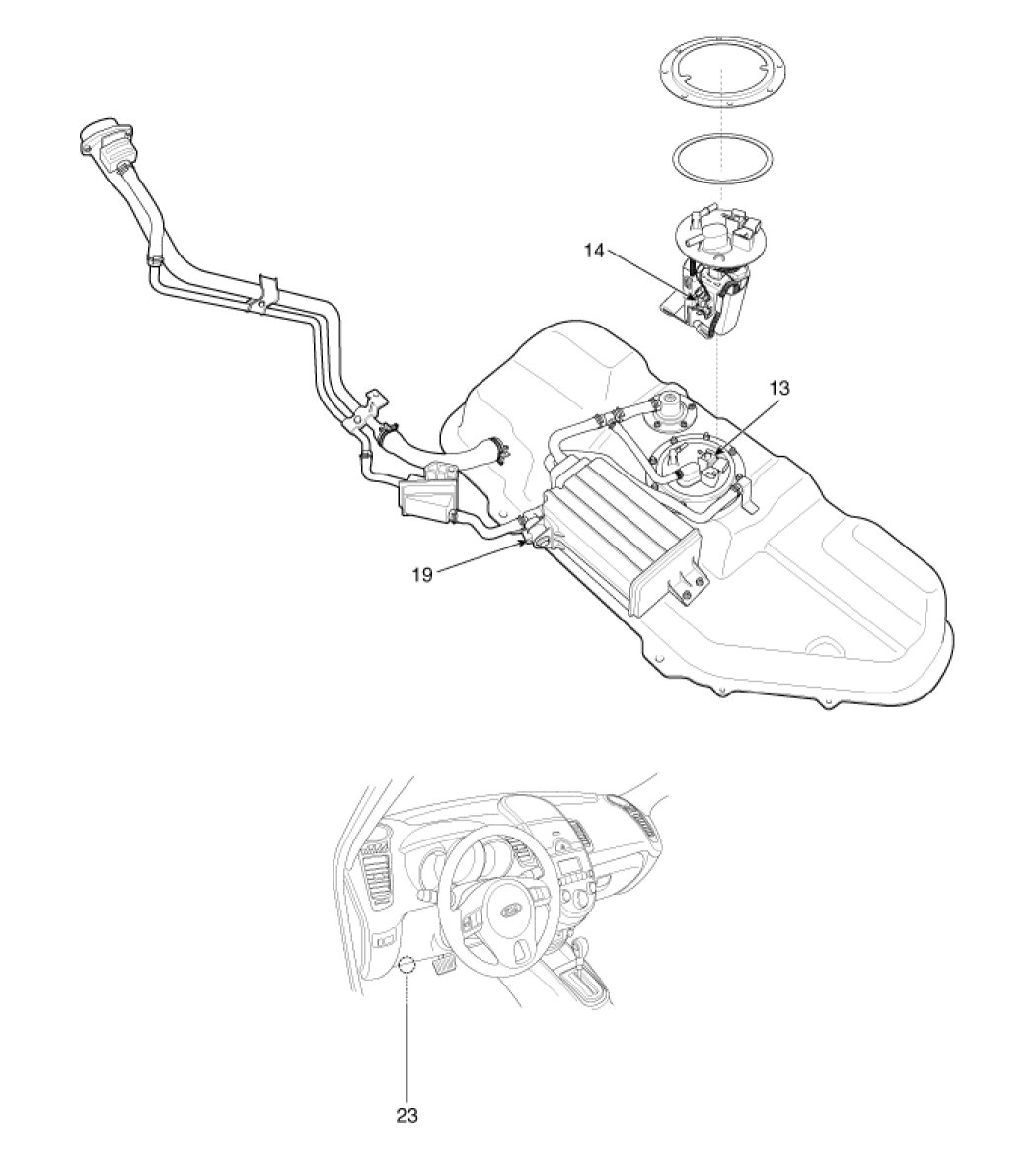 14

13

19

23