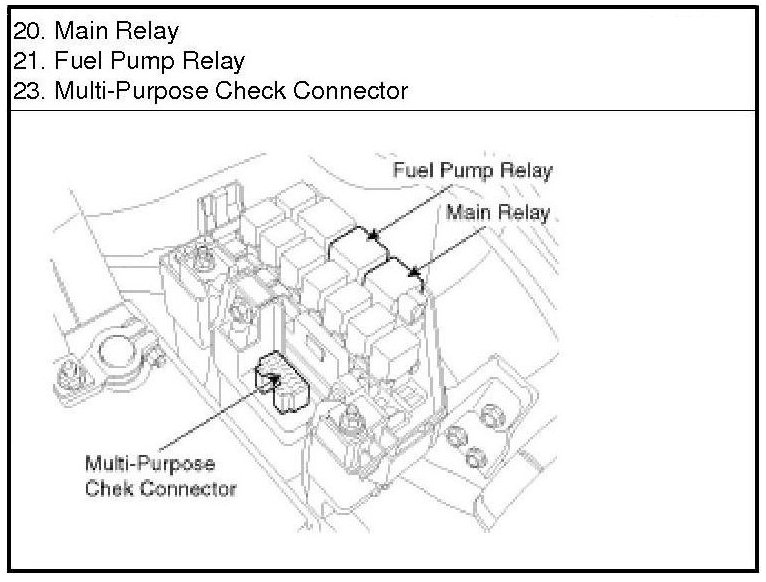 20. Main Relay
21. Fuel Pump Relay
23. Multi-Purpose Check Connector

Fuel Pump Relay

Main Relay

Multi-Purpose Chek Connector