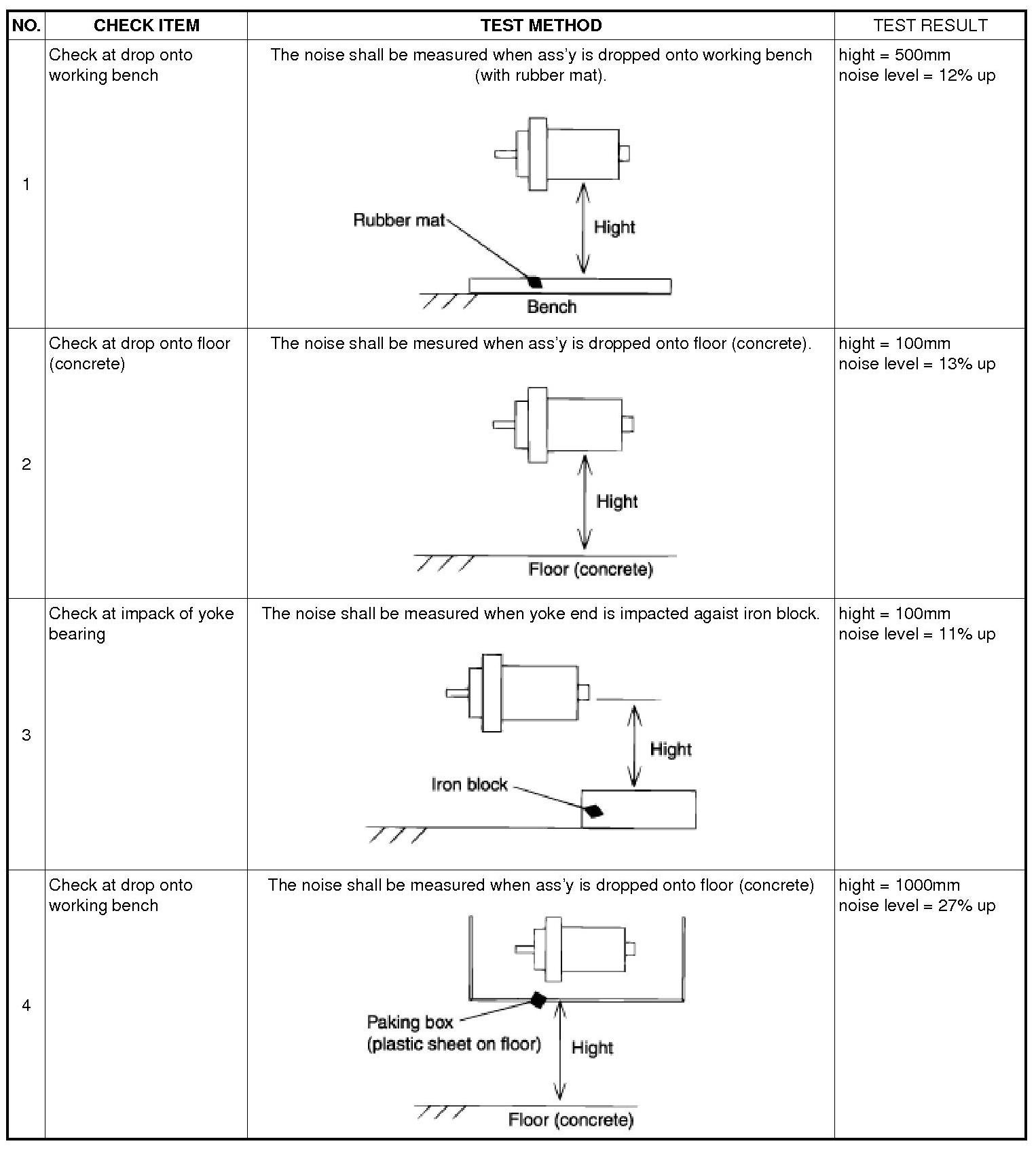 | NO. | CHECK ITEM | TEST METHOD | TEST RESULT |
|---|---|---|---|
| 1 | Check at drop onto working bench | The noise shall be measured when ass'y is dropped onto working bench (with rubber mat). Rubber mat Hight Bench | hight = 500mm noise level = 12% up |
| 2 | Check at drop onto floor (concrete) | The noise shall be mesured when ass'y is dropped onto floor (concrete). Hight Floor (concrete) | hight = 100mm noise level = 13% up |
| 3 | Check at impack of yoke bearing | The noise shall be measured when yoke end is impacted agaist iron block. Hight Iron block | hight = 100mm noise level = 11% up |
| 4 | Check at drop onto working bench | The noise shall be measured when ass'y is dropped onto floor (concrete) Paking box (plastic sheet on floor) Hight Floor (concrete) | hight = 1000mm noise level = 27% up |