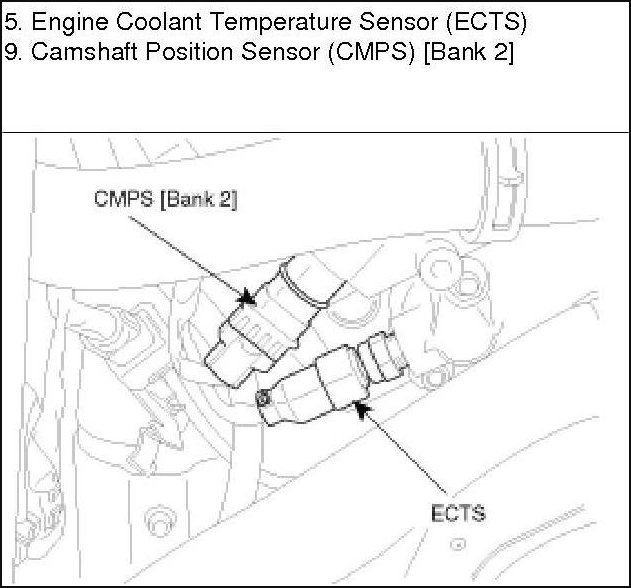 5. Engine Coolant Temperature Sensor (ECTS)
9. Camshaft Position Sensor (CMPS) [Bank 2]

CMPS [Bank 2]

ECTS