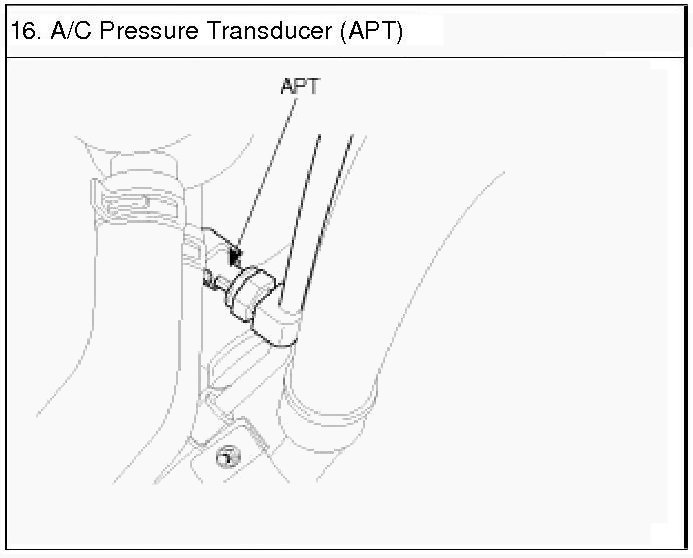 16. A/C Pressure Transducer (APT)

APT