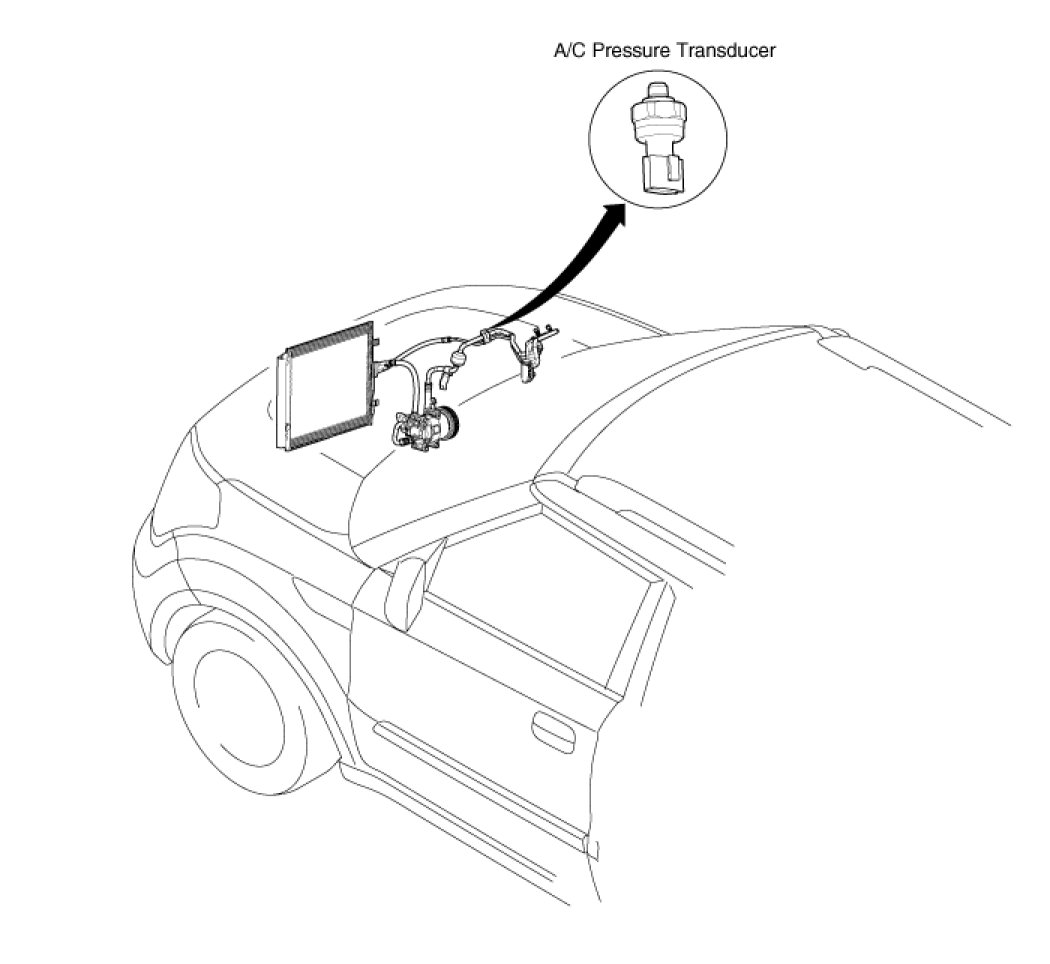 A/C Pressure Transducer