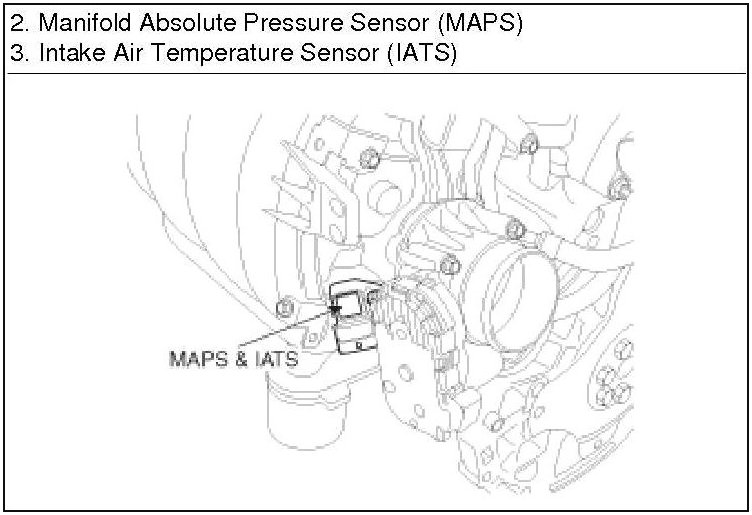 2. Manifold Absolute Pressure Sensor (MAPS)
3. Intake Air Temperature Sensor (IATS)

MAPS & IATS