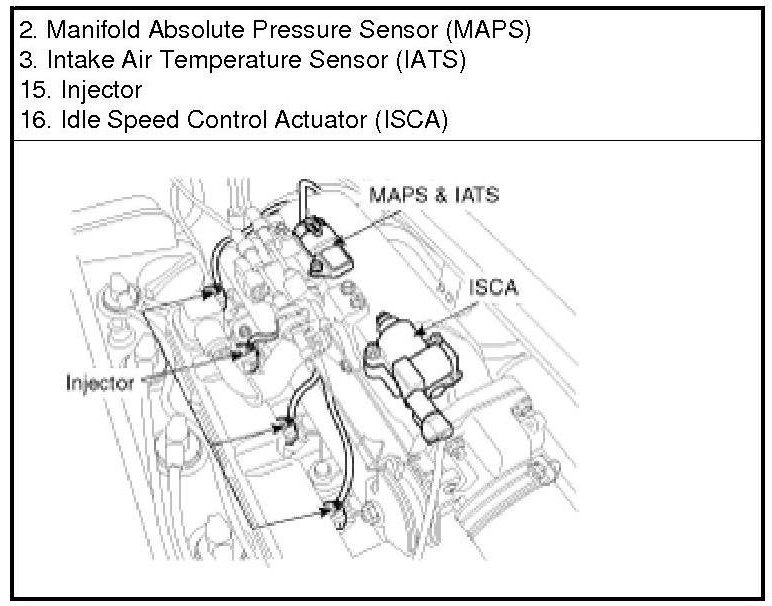 2. Manifold Absolute Pressure Sensor (MAPS)
3. Intake Air Temperature Sensor (IATS)
15. Injector
16. Idle Speed Control Actuator (ISCA)

MAPS & IATS

ISCA

Injector