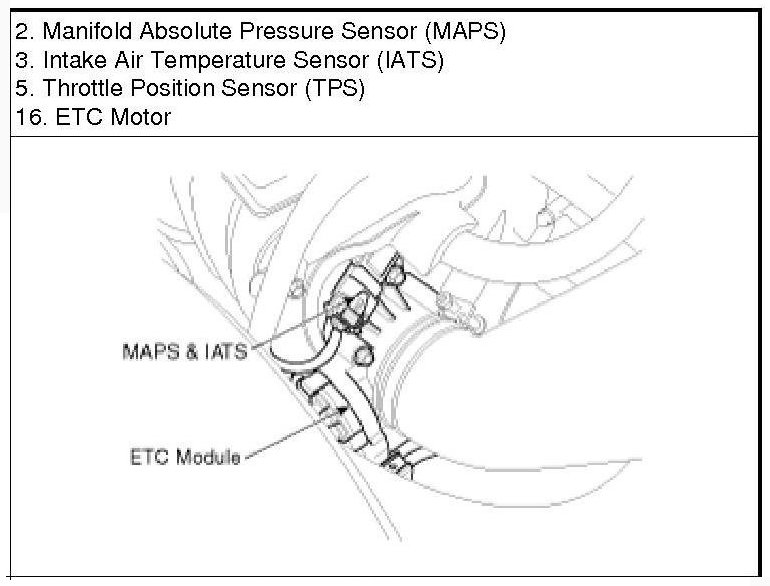 2. Manifold Absolute Pressure Sensor (MAPS)
3. Intake Air Temperature Sensor (IATS)
5. Throttle Position Sensor (TPS)
16. ETC Motor

MAPS & IATS

ETC Module