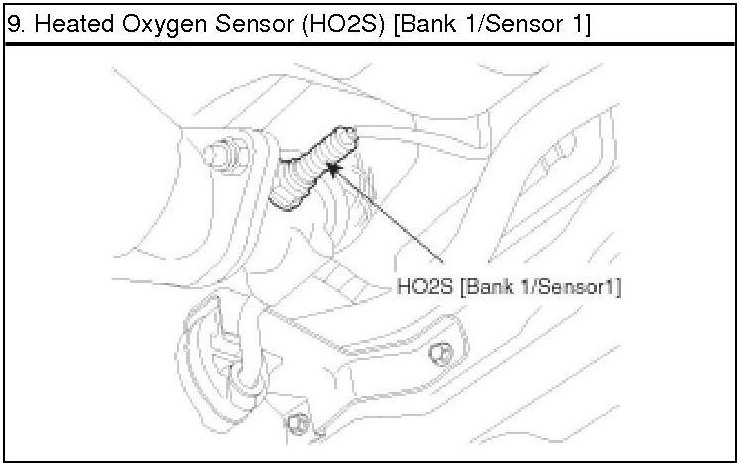 9. Heated Oxygen Sensor (HO2S) [Bank 1/Sensor 1]

HO2S [Bank 1/Sensor1]