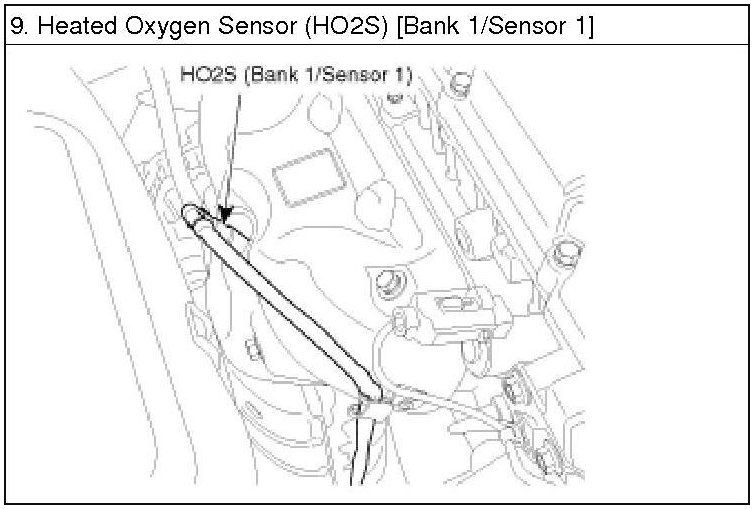 9. Heated Oxygen Sensor (HO2S) [Bank 1/Sensor 1]

HO2S (Bank 1/Sensor 1)