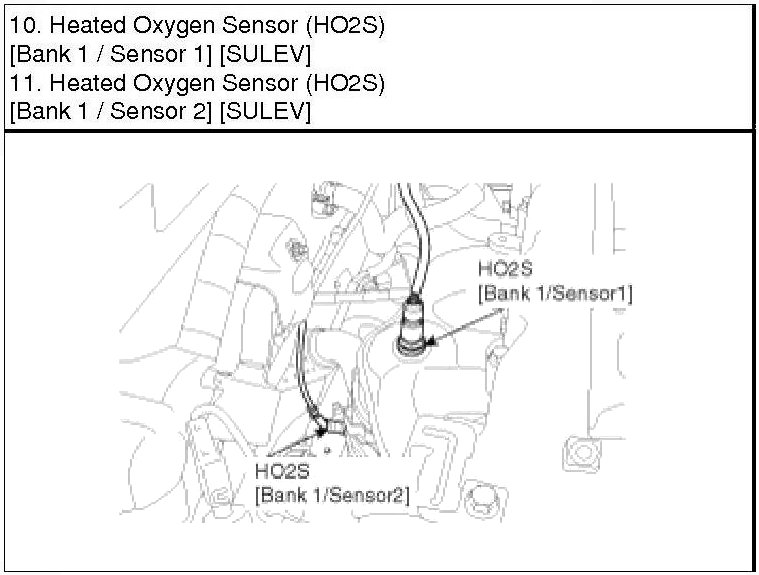 10. Heated Oxygen Sensor (HO2S)
[Bank 1 / Sensor 1] [SULEV]
11. Heated Oxygen Sensor (HO2S)
[Bank 1 / Sensor 2] [SULEV]

HO2S
[Bank 1/Sensor1]

HO2S
[Bank 1/Sensor2]