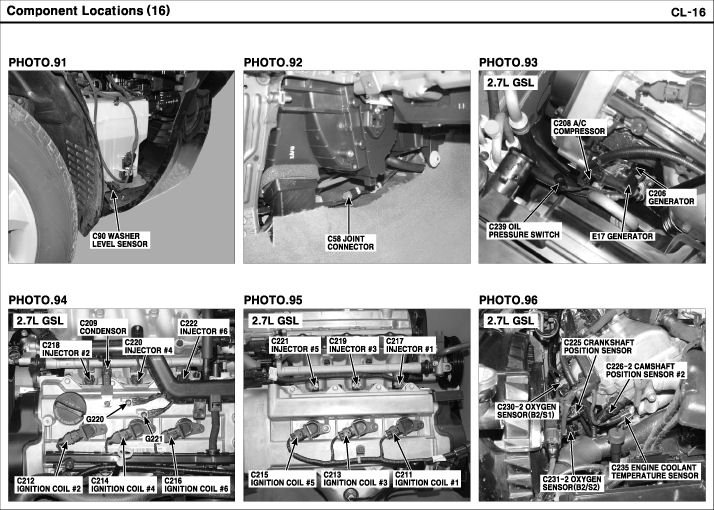 Component Locations (16)

CL-16

PHOTO.91

C90 WASHER LEVEL SENSOR

PHOTO.92

C58 JOINT CONNECTOR

PHOTO.93

2.7L GSL

C208 A/C COMPRESSOR

C206 GENERATOR

C239 OIL PRESSURE SWITCH

E17 GENERATOR

PHOTO.94

2.7L GSL

C209 CONDENSOR

C222 INJECTOR #6

C218 INJECTOR #2

C220 INJECTOR #4

G220

G221

C212 IGNITION COIL #2

C214 IGNITION COIL #4

C216 IGNITION COIL #6

PHOTO.95

2.7L GSL

C221 INJECTOR #5

C219 INJECTOR #3

C217 INJECTOR #1

C215 IGNITION COIL #5

C213 IGNITION COIL #3

C211 IGNITION COIL #1

PHOTO.96

2.7L GSL

C225 CRANKSHAFT POSITION SENSOR

C226-2 CAMSHAFT POSITION SENSOR #2

C230-2 OXYGEN SENSOR(B2/S1)

C235 ENGINE COOLANT TEMPERATURE SENSOR

C231-2 OXYGEN SENSOR(B2/S2)