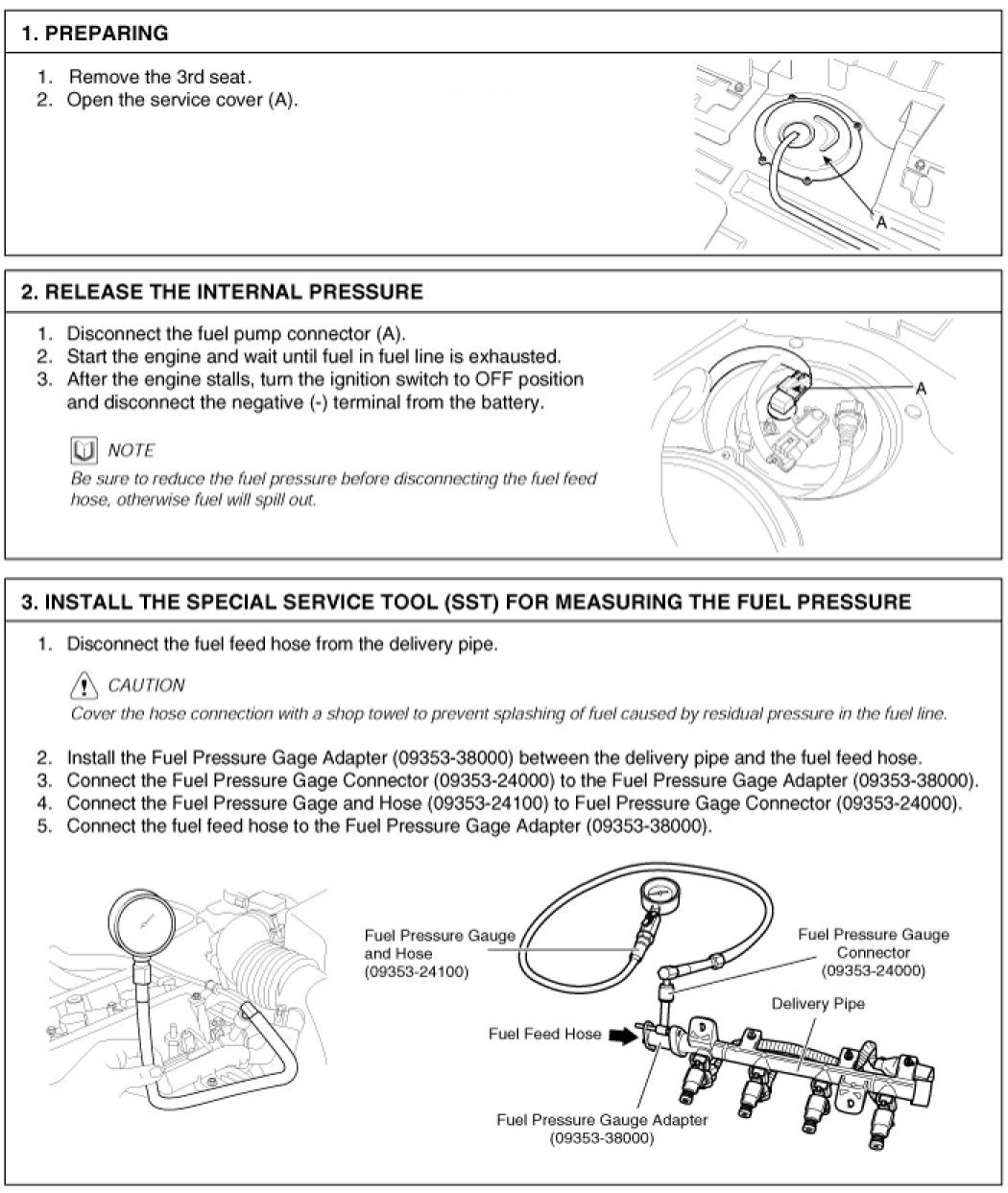 1. PREPARING

1. Remove the 3rd seat.
2. Open the service cover (A).

A

2. RELEASE THE INTERNAL PRESSURE

1. Disconnect the fuel pump connector (A).
2. Start the engine and wait until fuel in fuel line is exhausted.
3. After the engine stalls, turn the ignition switch to OFF position and disconnect the negative (-) terminal from the battery.

NOTE
Be sure to reduce the fuel pressure before disconnecting the fuel feed hose, otherwise fuel will spill out.

A

3. INSTALL THE SPECIAL SERVICE TOOL (SST) FOR MEASURING THE FUEL PRESSURE

1. Disconnect the fuel feed hose from the delivery pipe.

CAUTION
Cover the hose connection with a shop towel to prevent splashing of fuel caused by residual pressure in the fuel line.

2. Install the Fuel Pressure Gage Adapter (09353-38000) between the delivery pipe and the fuel feed hose.
3. Connect the Fuel Pressure Gage Connector (09353-24000) to the Fuel Pressure Gage Adapter (09353-38000).
4. Connect the Fuel Pressure Gage and Hose (09353-24100) to Fuel Pressure Gage Connector (09353-24000).
5. Connect the fuel feed hose to the Fuel Pressure Gage Adapter (09353-38000).

Fuel Pressure Gauge and Hose (09353-24100)

Fuel Pressure Gauge Connector (09353-24000)

Delivery Pipe

Fuel Feed Hose

Fuel Pressure Gauge Adapter (09353-38000)