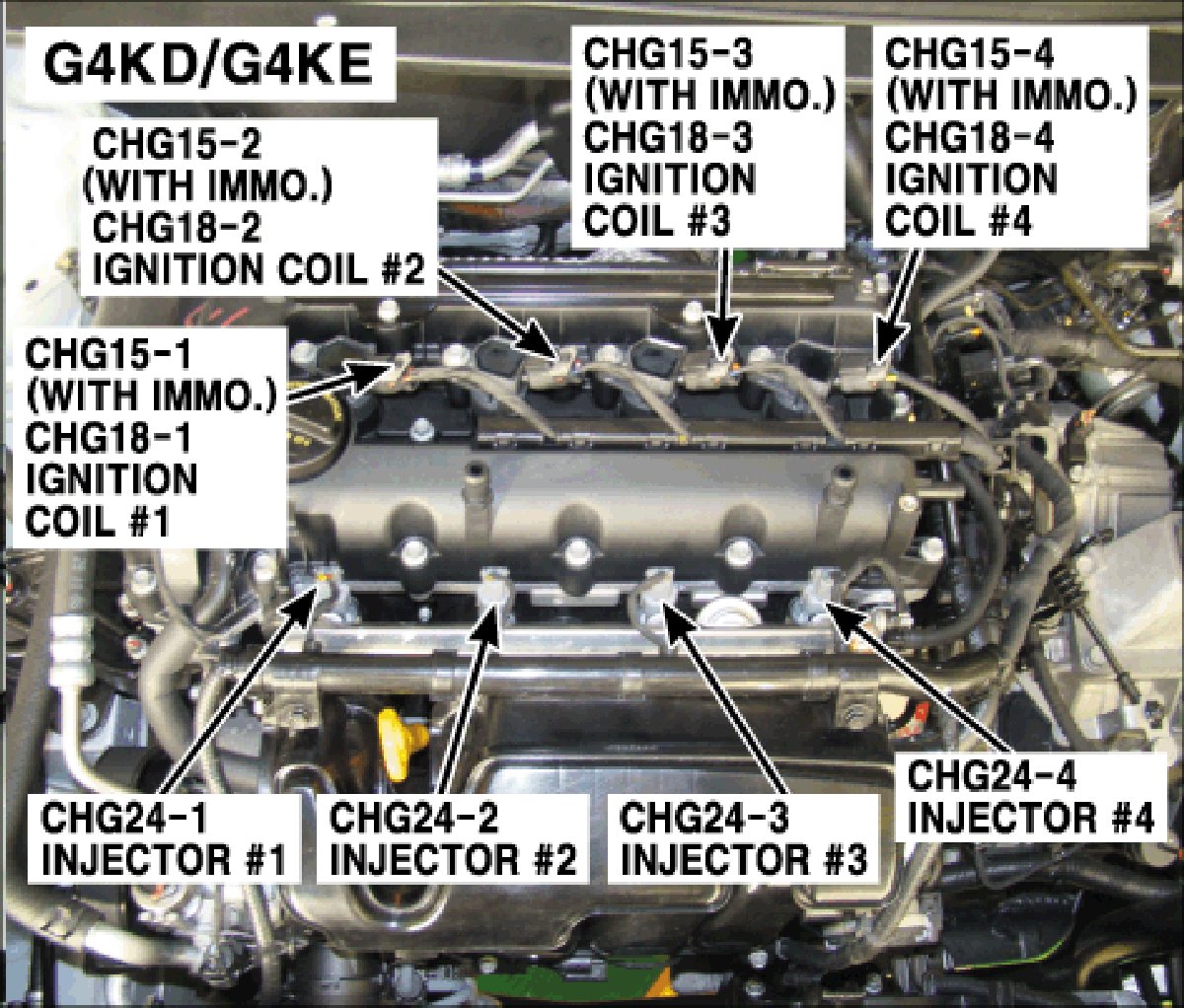 G4KD/G4KE

CHG15-2
(WITH IMMO.)
CHG18-2
IGNITION COIL #2

CHG15-3
(WITH IMMO.)
CHG18-3
IGNITION
COIL #3

CHG15-4
(WITH IMMO.)
CHG18-4
IGNITION
COIL #4

CHG15-1
(WITH IMMO.)
CHG18-1
IGNITION
COIL #1

CHG24-1
INJECTOR #1

CHG24-2
INJECTOR #2

CHG24-3
INJECTOR #3

CHG24-4
INJECTOR #4