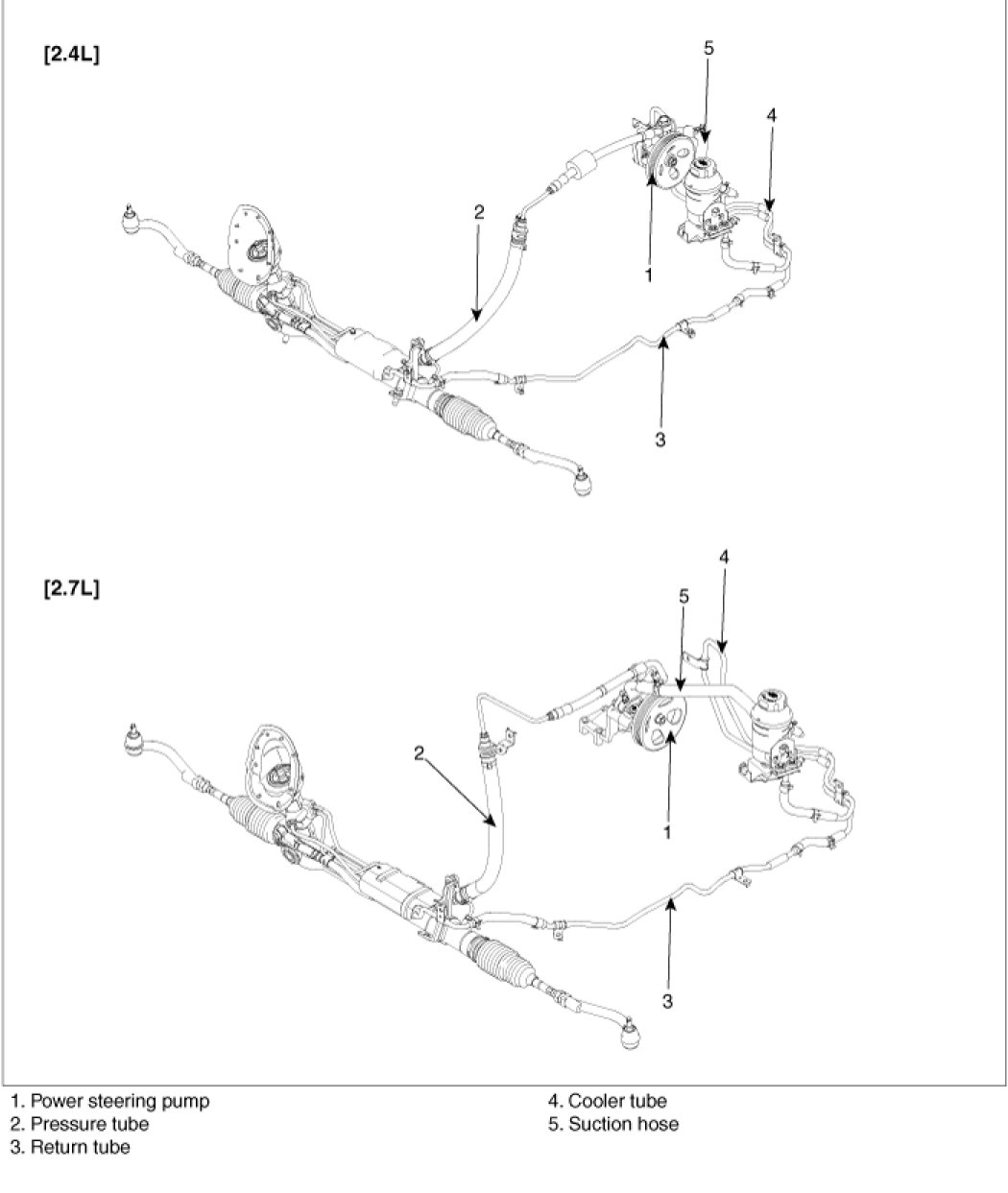 [2.4L]

5

4

2

1

3

[2.7L]

4

5

2

1

3

1. Power steering pump
2. Pressure tube
3. Return tube

4. Cooler tube
5. Suction hose