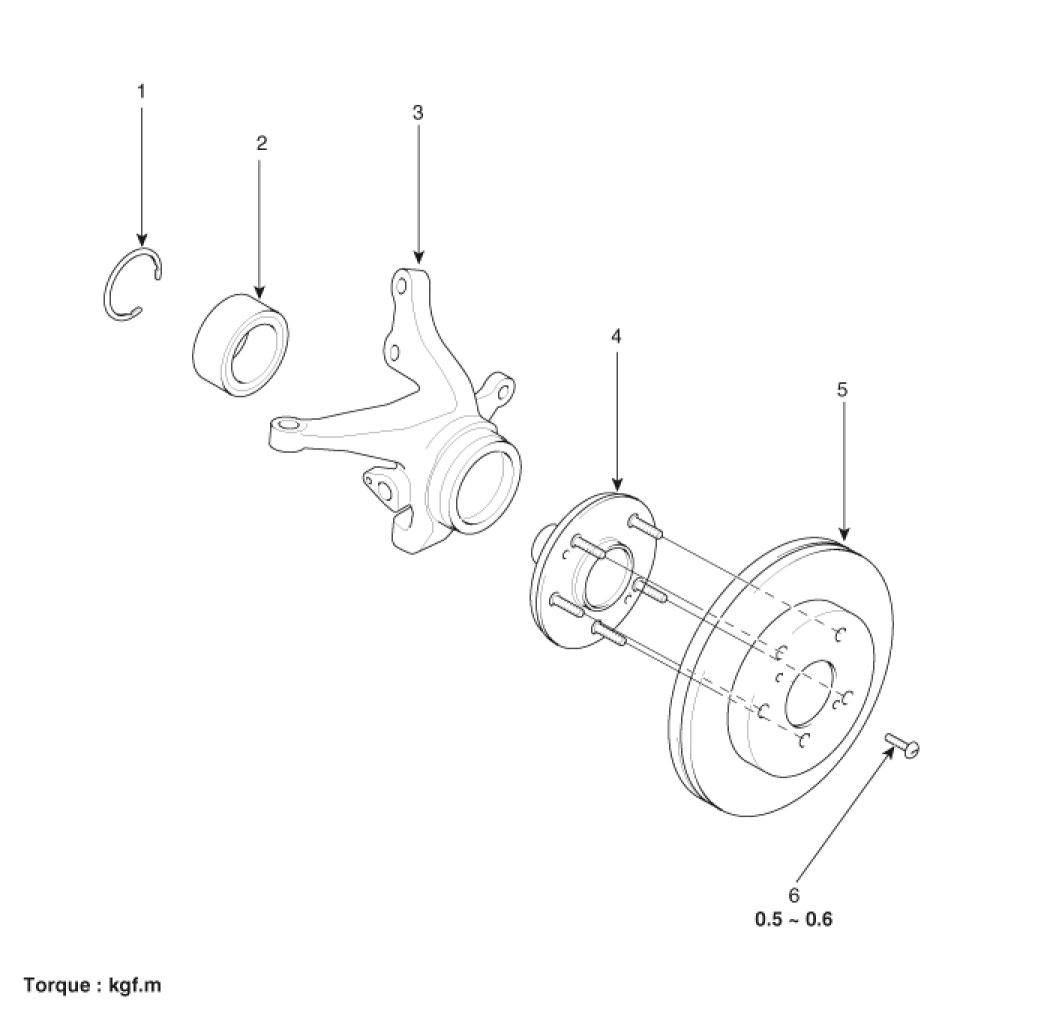 1

2

3

4

5

6
0.5 ~ 0.6

Torque : kgf.m