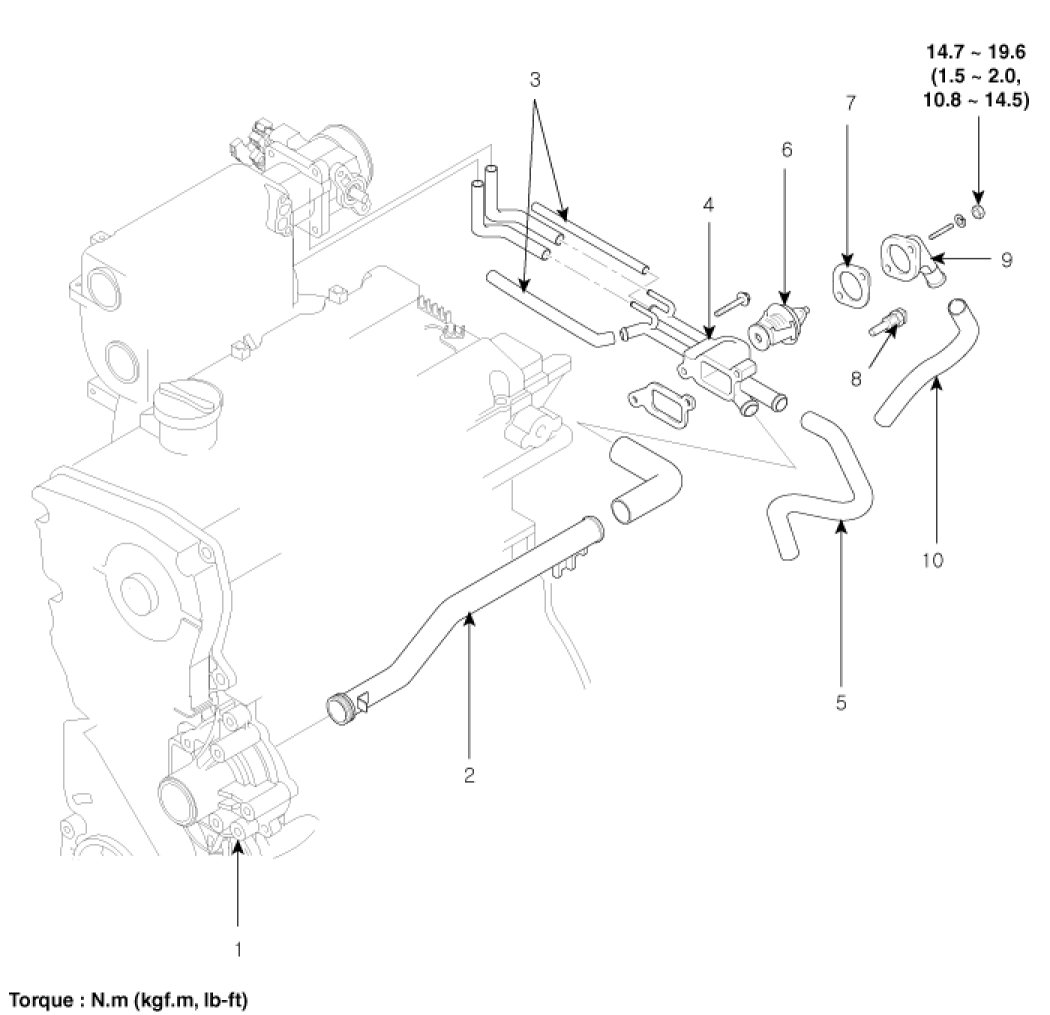 14.7 ~ 19.6
(1.5 ~ 2.0,
10.8 ~ 14.5)

3

7

6

4

9

8

10

5

2

1

Torque : N.m (kgf.m, lb-ft)