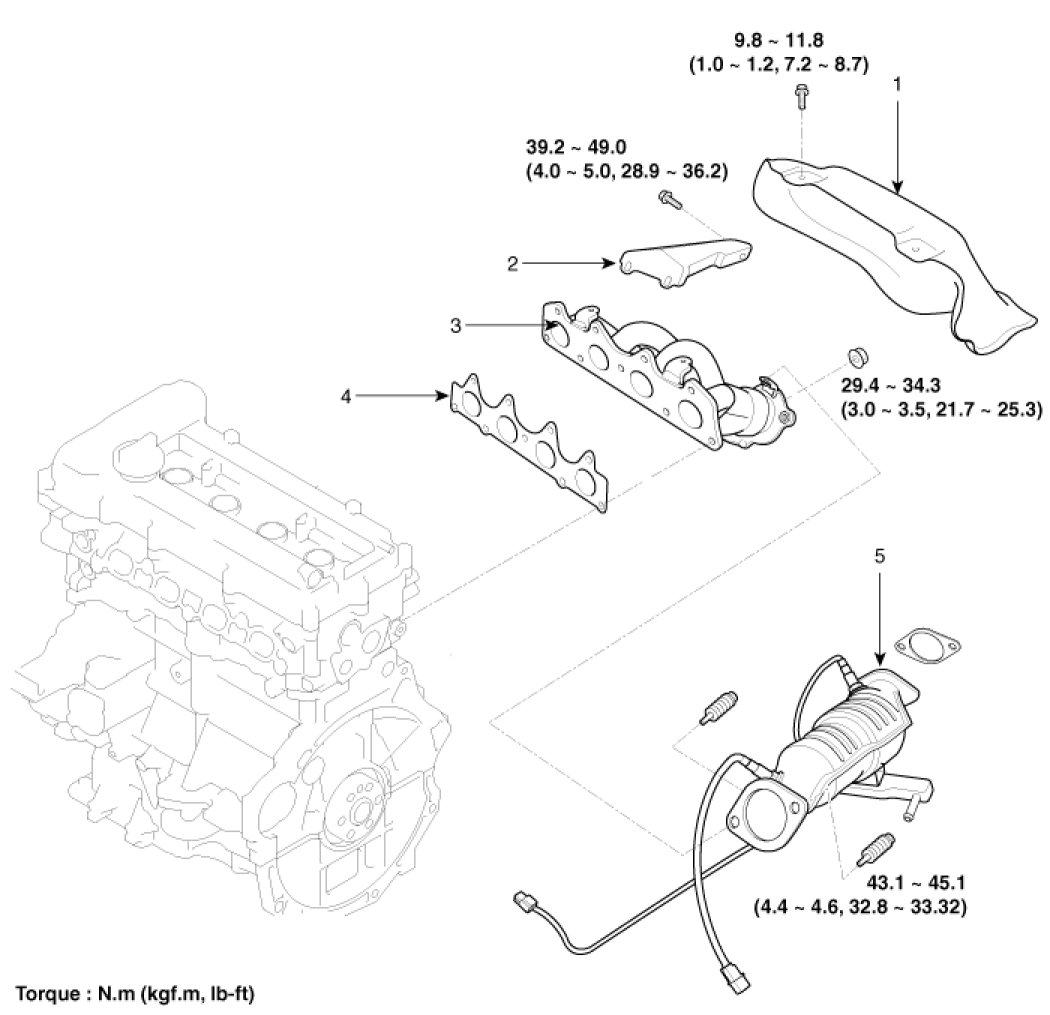 9.8 ~ 11.8
(1.0 ~ 1.2, 7.2 ~ 8.7)

1

39.2 ~ 49.0
(4.0 ~ 5.0, 28.9 ~ 36.2)

2

3

4

29.4 ~ 34.3
(3.0 ~ 3.5, 21.7 ~ 25.3)

5

43.1 ~ 45.1
(4.4 ~ 4.6, 32.8 ~ 33.32)

Torque : N.m (kgf.m, lb-ft)