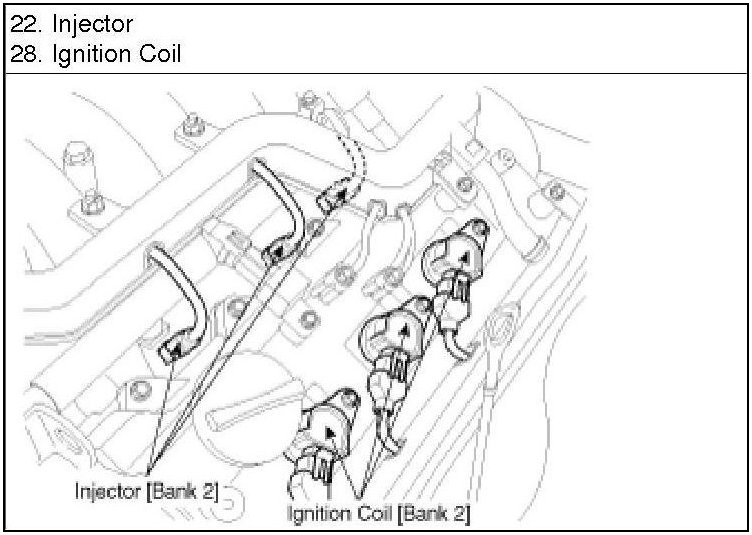 22. Injector
28. Ignition Coil

Injector [Bank 2]

Ignition Coil [Bank 2]