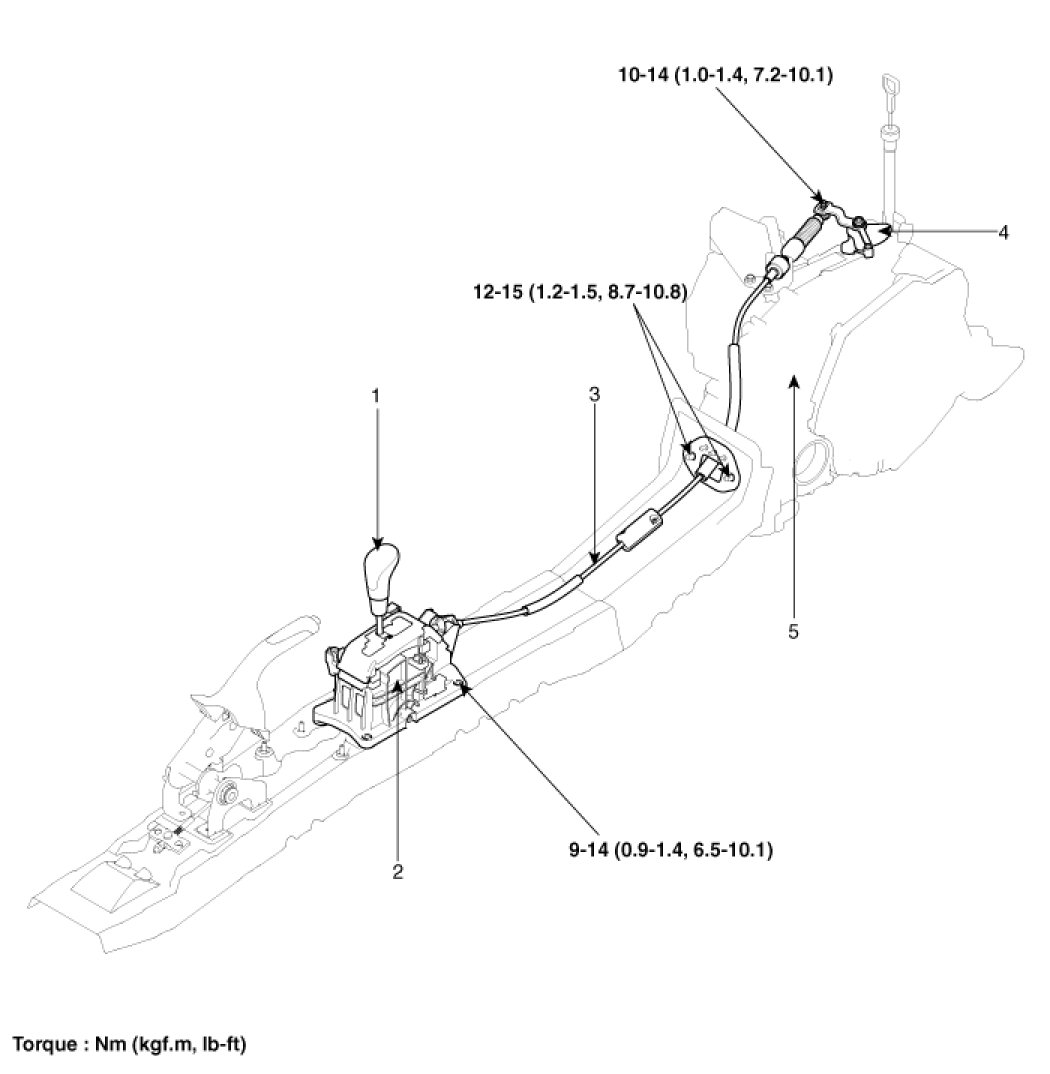 10-14 (1.0-1.4, 7.2-10.1)

4

12-15 (1.2-1.5, 8.7-10.8)

1

3

5

2

9-14 (0.9-1.4, 6.5-10.1)

Torque : Nm (kgf.m, lb-ft)