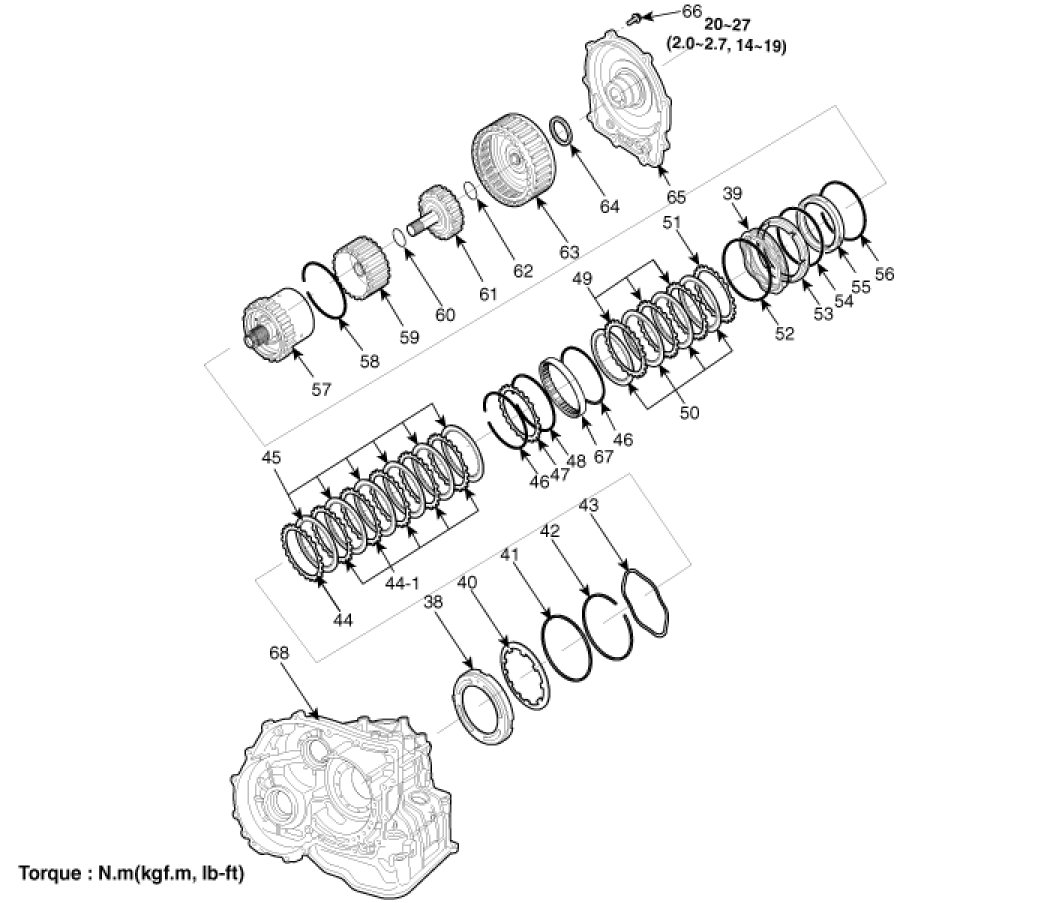 66
20~27
(2.0~2.7, 14~19)

65
64
63
62
61
60
59
58
57

39
51
49
56
55
54
53
52
50
46
67
48
47
46

45
44-1
44
43
42
41
40
38

68

Torque : N.m(kgf.m, lb-ft)