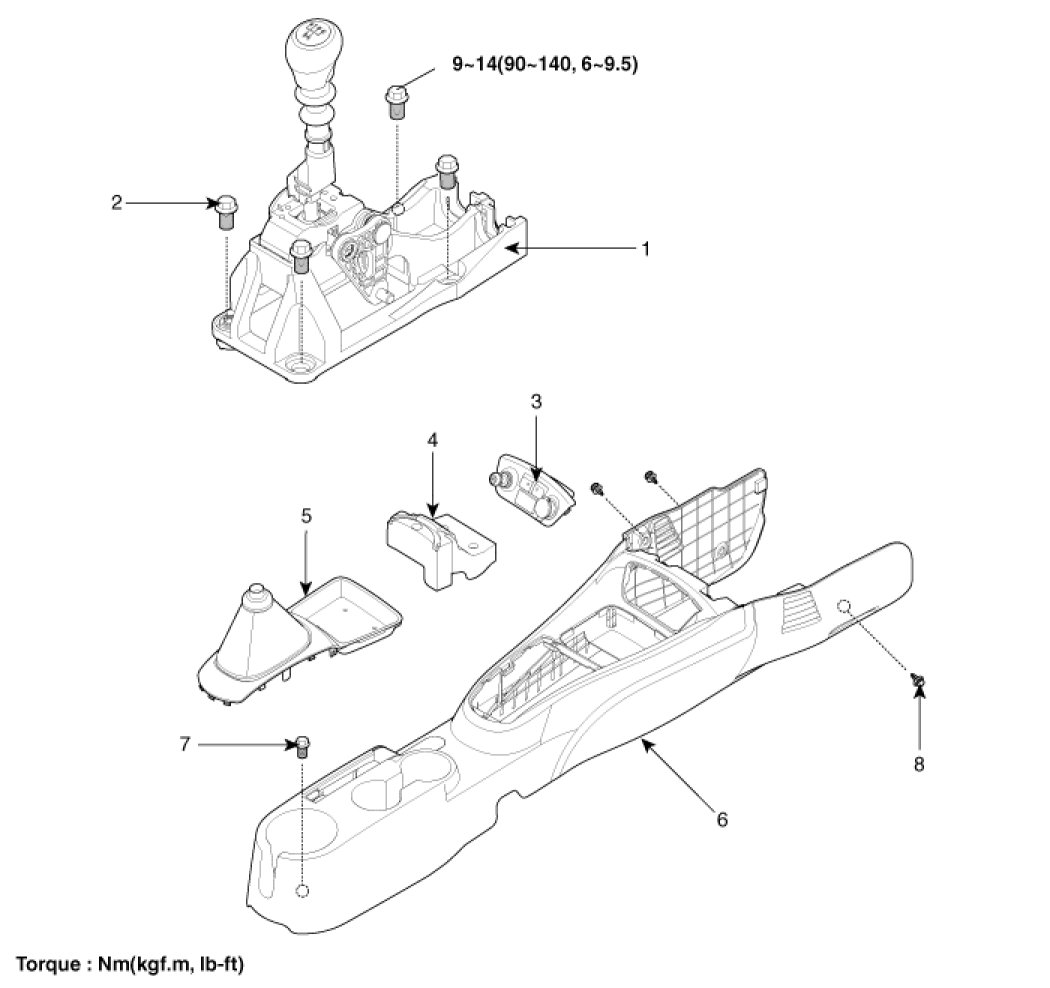 9~14(90~140, 6~9.5)

2

1

3

4

5

7

8

6

Torque : Nm(kgf.m, lb-ft)