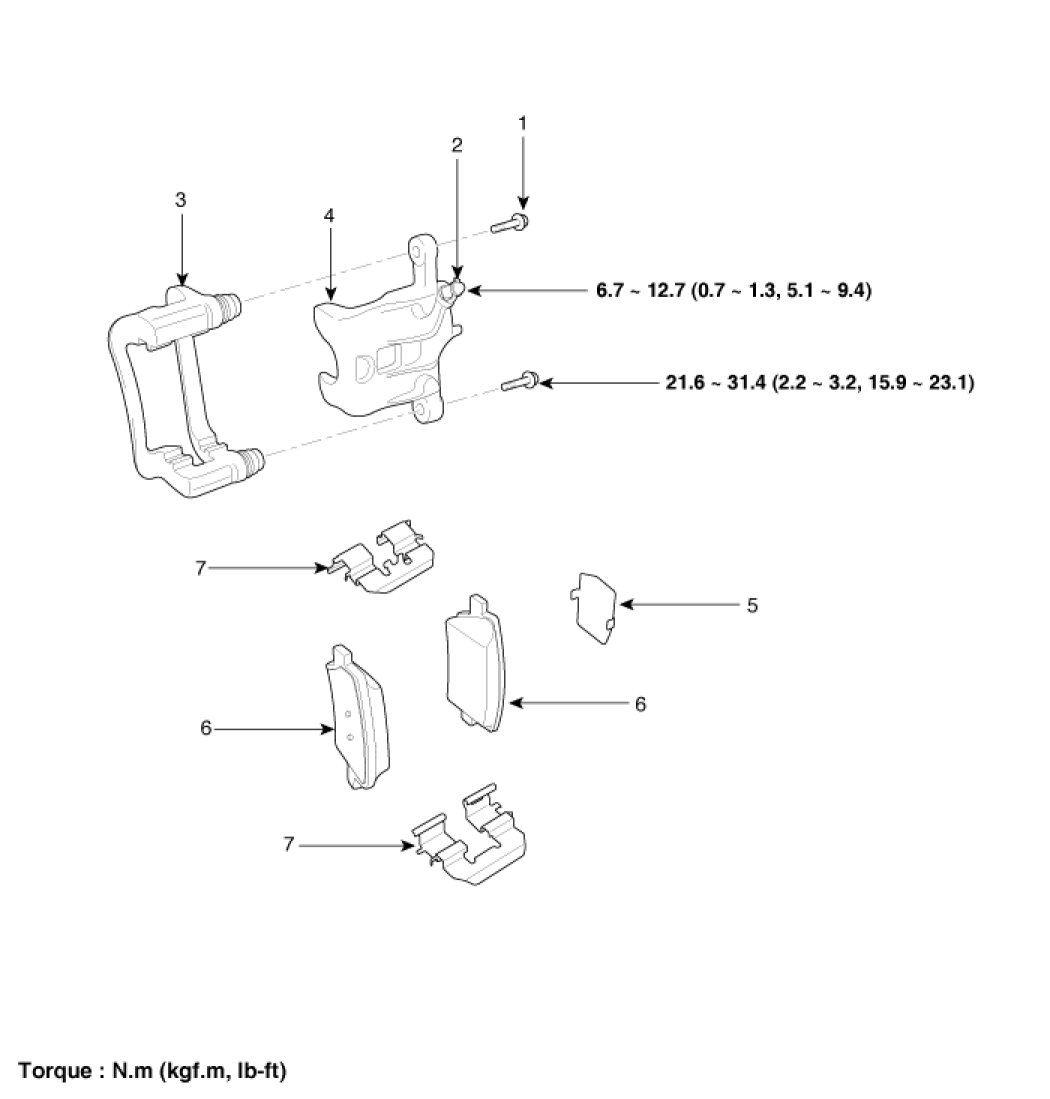 1
2
3
4
6.7 ~ 12.7 (0.7 ~ 1.3, 5.1 ~ 9.4)
21.6 ~ 31.4 (2.2 ~ 3.2, 15.9 ~ 23.1)
7
5
6
6
7

Torque : N.m (kgf.m, lb-ft)