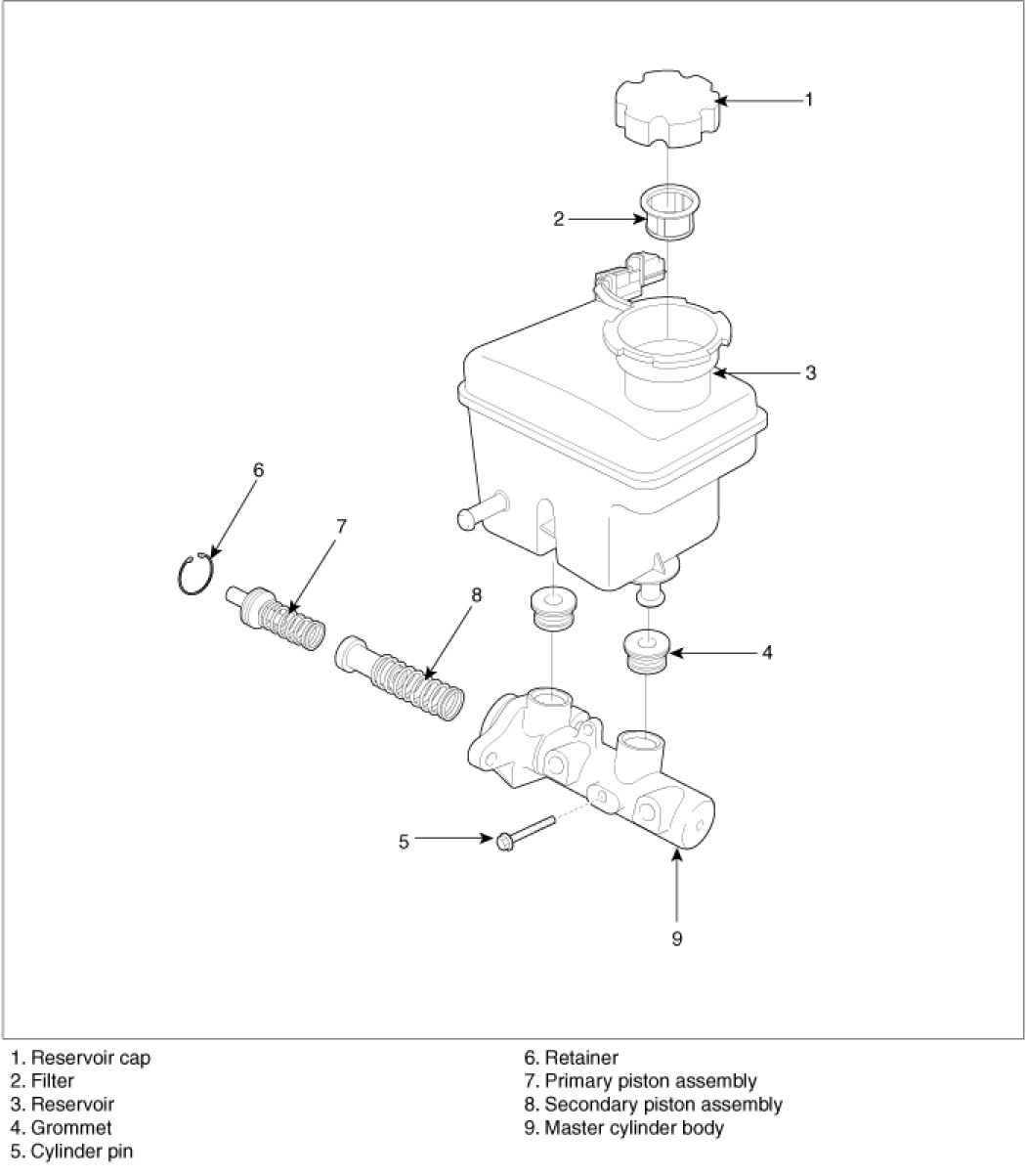 1
2
3
6
7
8
4
5
9

1. Reservoir cap
2. Filter
3. Reservoir
4. Grommet
5. Cylinder pin

6. Retainer
7. Primary piston assembly
8. Secondary piston assembly
9. Master cylinder body