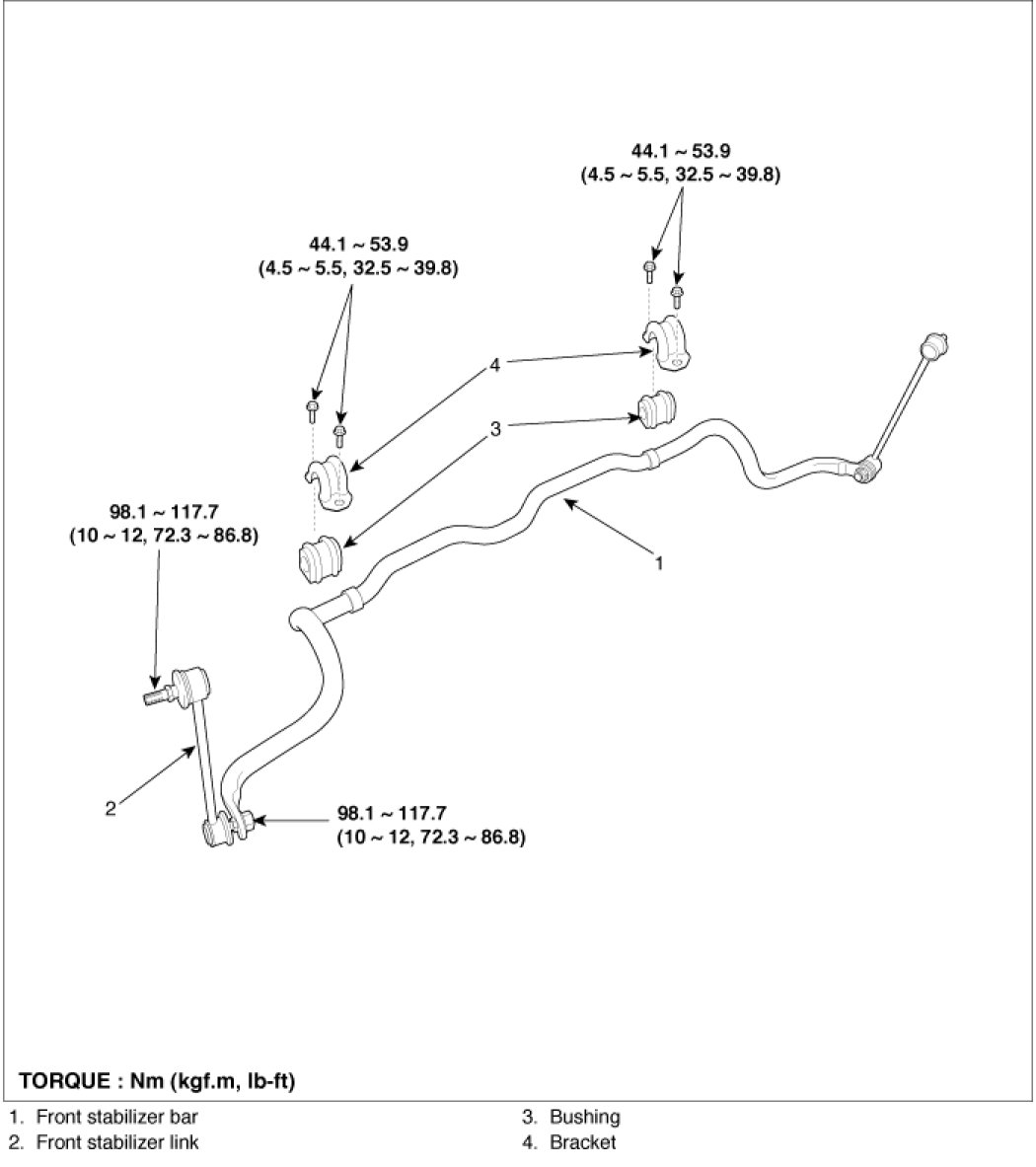 44.1 ~ 53.9
(4.5 ~ 5.5, 32.5 ~ 39.8)

44.1 ~ 53.9
(4.5 ~ 5.5, 32.5 ~ 39.8)

4

3

98.1 ~ 117.7
(10 ~ 12, 72.3 ~ 86.8)

1

2

98.1 ~ 117.7
(10 ~ 12, 72.3 ~ 86.8)

TORQUE : Nm (kgf.m, lb-ft)

1. Front stabilizer bar
2. Front stabilizer link

3. Bushing
4. Bracket