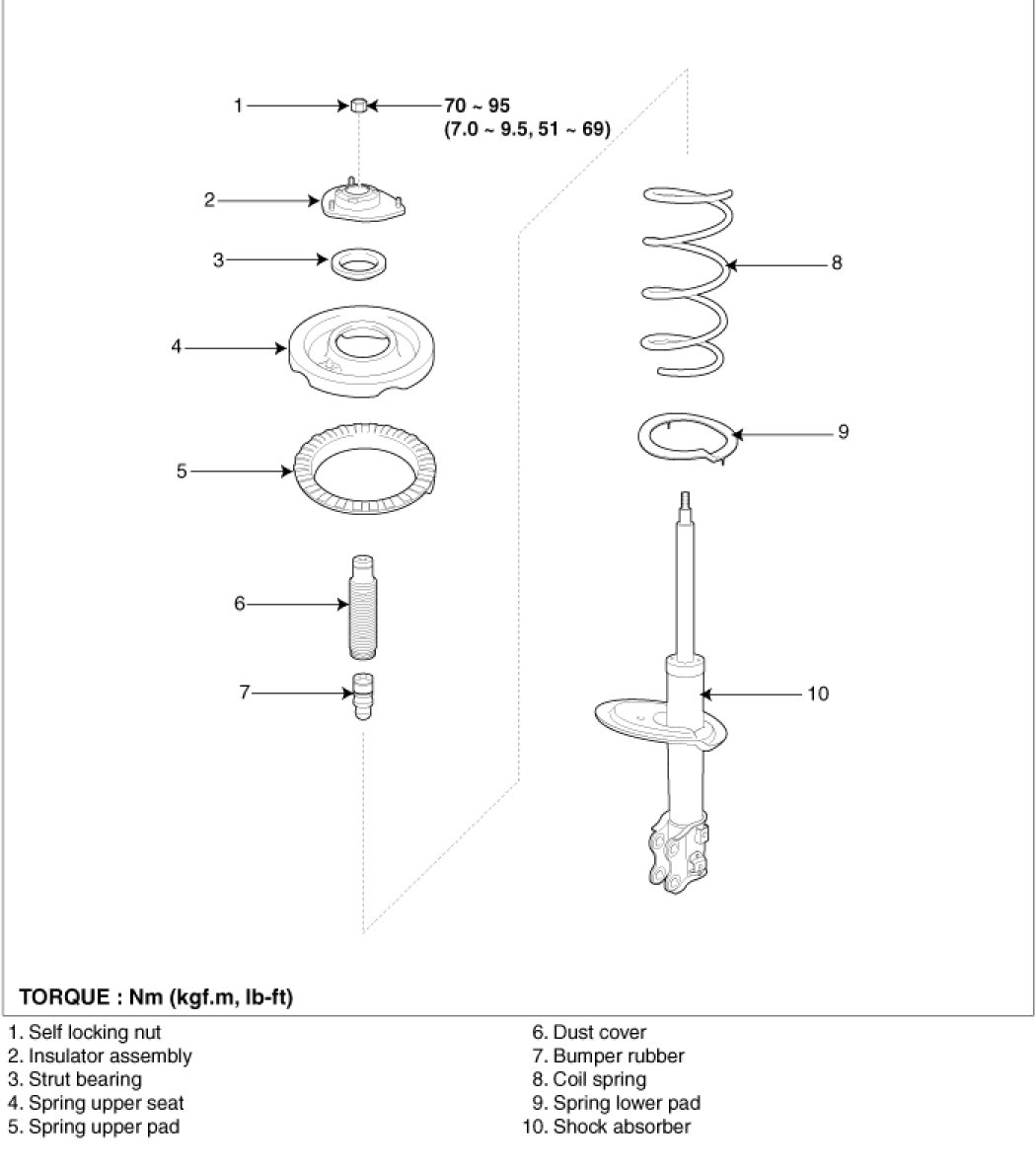 1
70 ~ 95
(7.0 ~ 9.5, 51 ~ 69)
2
3
4
5
6
7
8
9
10

TORQUE : Nm (kgf.m, lb-ft)

1. Self locking nut
2. Insulator assembly
3. Strut bearing
4. Spring upper seat
5. Spring upper pad

6. Dust cover
7. Bumper rubber
8. Coil spring
9. Spring lower pad
10. Shock absorber